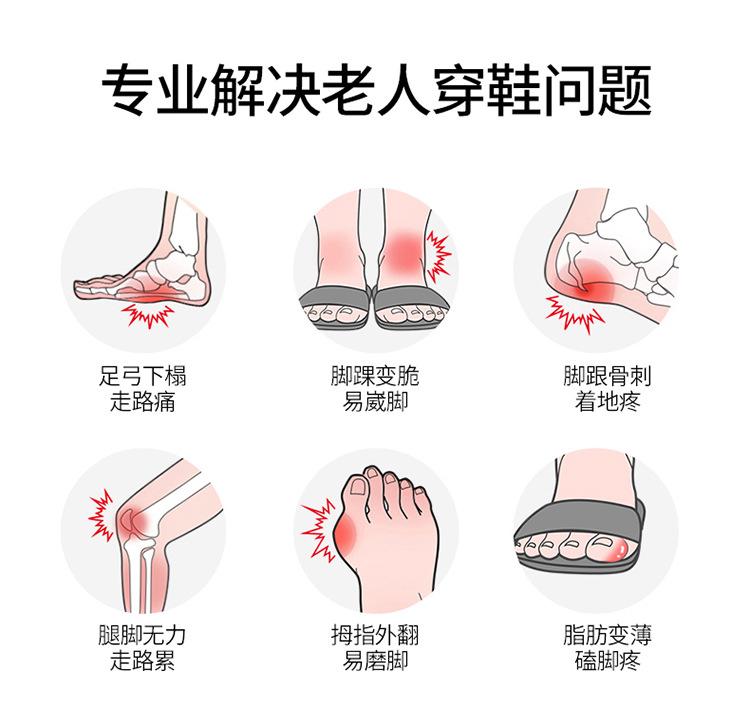 专业解决老人穿鞋问题

足弓下榻
走路痛

脚踝变脆
易崴脚

脚跟骨刺
着地疼

腿脚无力
走路累

拇指外翻
易磨脚

脂肪变薄
磕脚疼