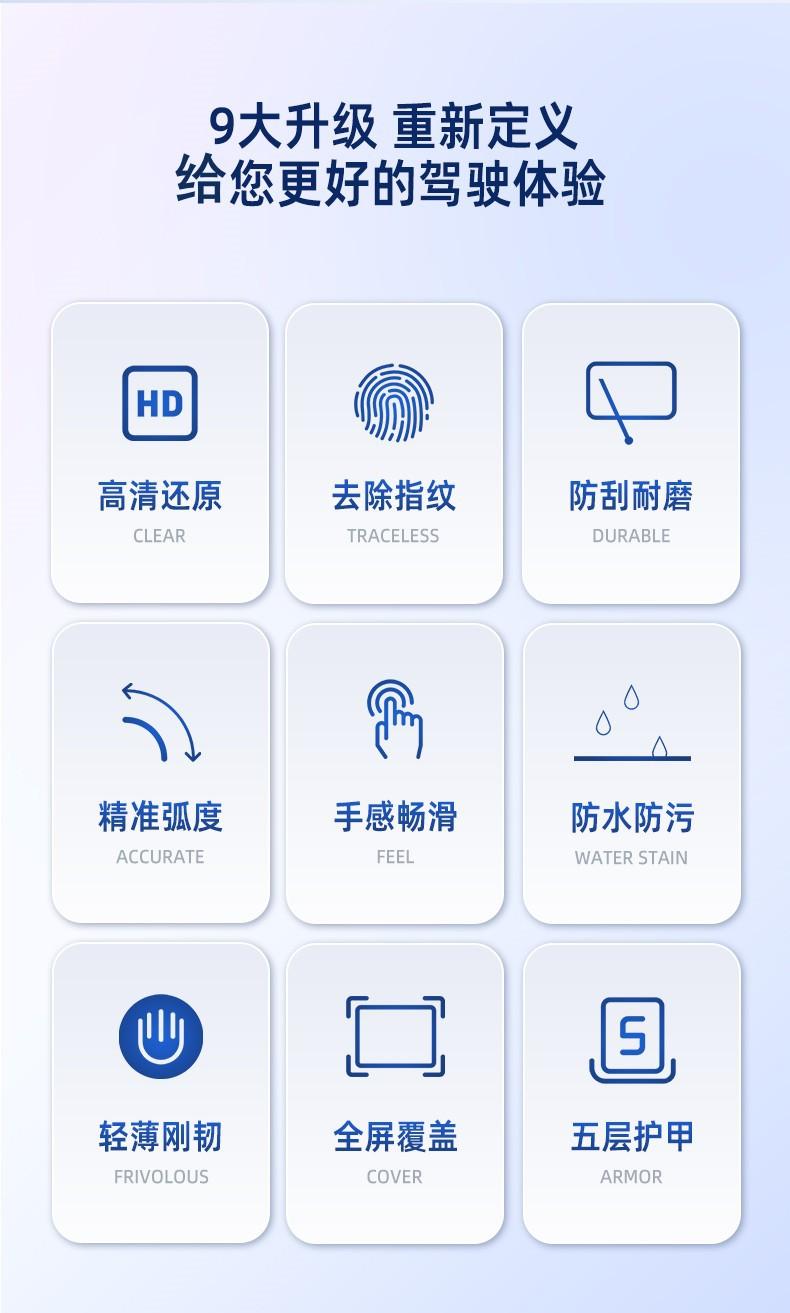 9大升级 重新定义
给您更好的驾驶体验

HD

高清还原
CLEAR

去除指纹
TRACELESS

防刮耐磨
DURABLE

精准弧度
ACCURATE

手感畅滑
FEEL

防水防污
WATER STAIN

轻薄刚韧
FRIVOLOUS

全屏覆盖
COVER

5

五层护甲
ARMOR