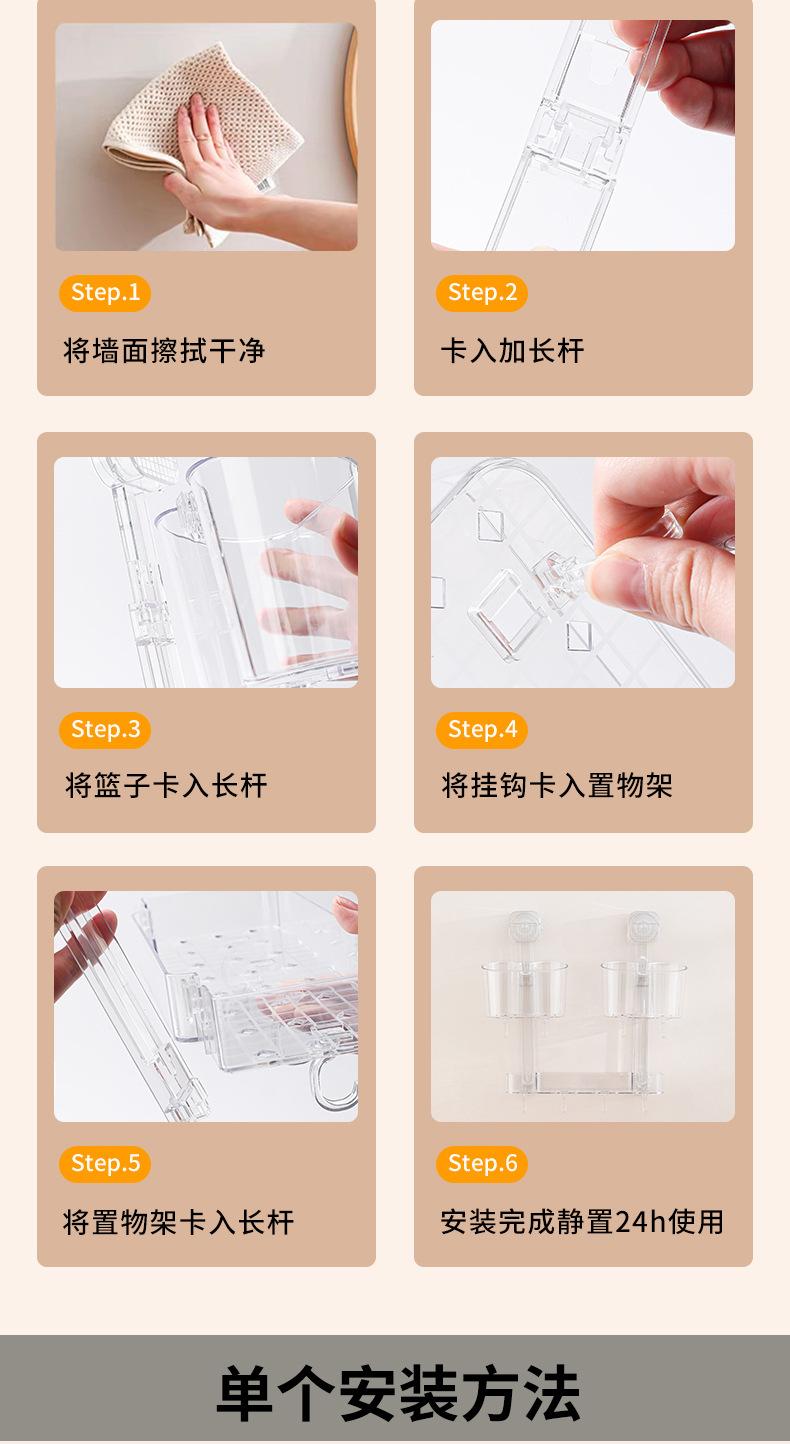 Step.1
将墙面擦拭干净

Step.2
卡入加长杆

Step.3
将篮子卡入长杆

Step.4
将挂钩卡入置物架

Step.5
将置物架卡入长杆

Step.6
安装完成静置24h使用

单个安装方法