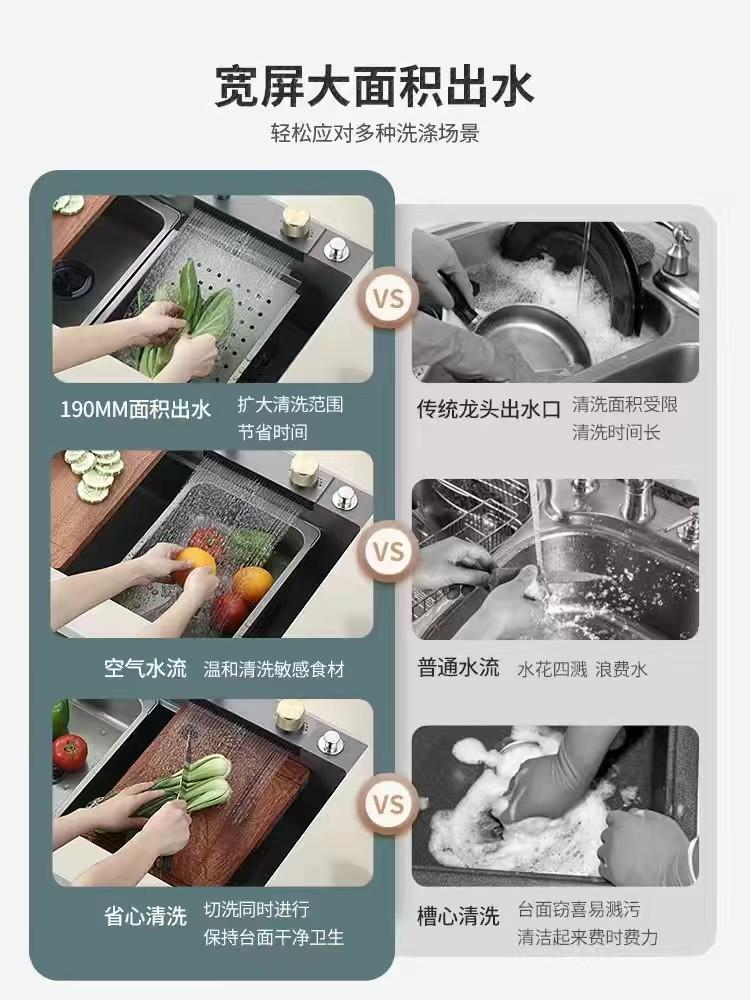 宽屏大面积出水

轻松应对多种洗涤场景

190MM面积出水 扩大清洗范围 节省时间

VS

传统龙头出水口 清洗面积受限 清洗时间长

空气水流 温和清洗敏感食材

VS

普通水流 水花四溅 浪费水

省心清洗 切洗同时进行 保持台面干净卫生

VS

槽心清洗 台面窃喜易溅污 清洁起来费时费力