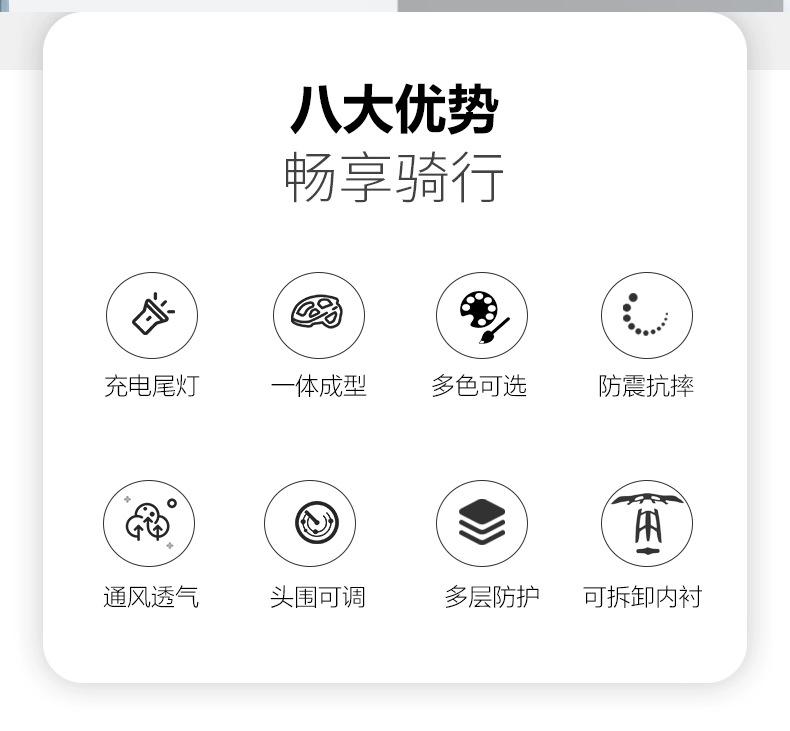 八大优势
畅享骑行

充电尾灯

一体成型

多色可选

防震抗摔

通风透气

头围可调

多层防护

可拆卸内衬