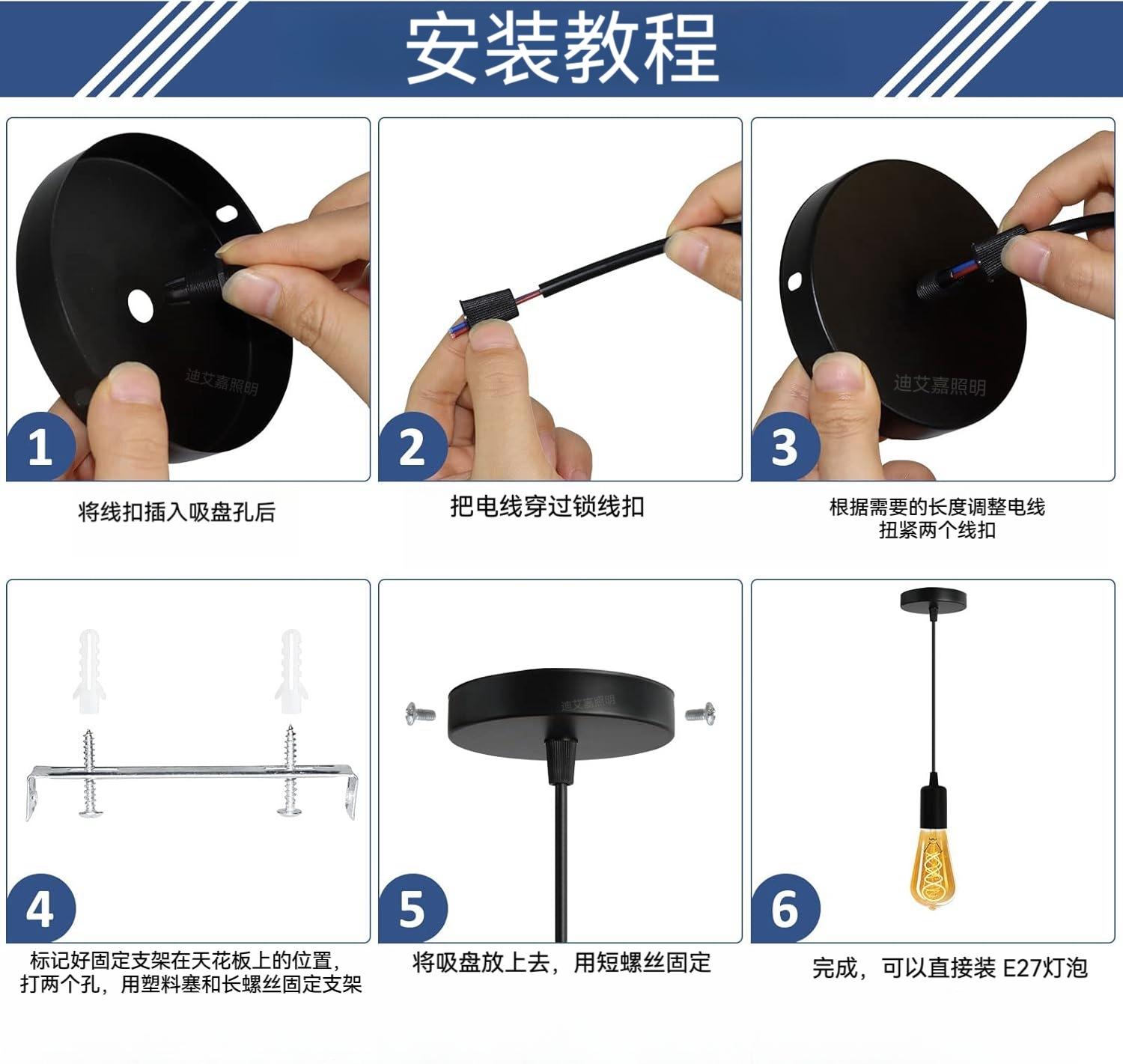 安装教程

迪艾嘉照明

1

将线扣插入吸盘孔后

2

把电线穿过锁线扣

迪艾嘉照明

3

根据需要的长度调整电线
扭紧两个线扣

4

标记好固定支架在天花板上的位置，
打两个孔，用塑料塞和长螺丝固定支架

迪艾嘉照明

5

将吸盘放上去，用短螺丝固定

6

完成，可以直接装 E27灯泡