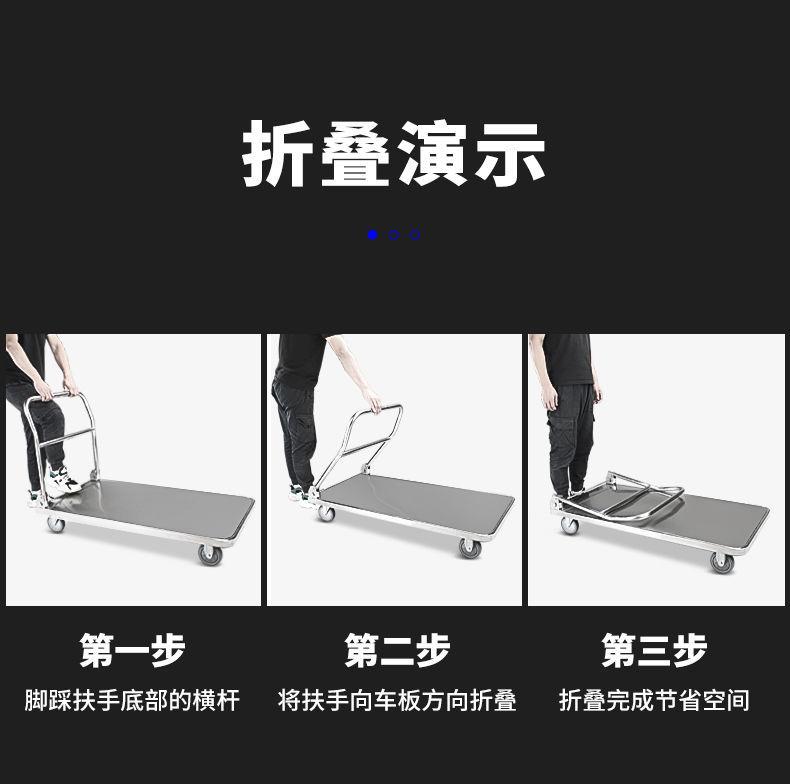 折叠演示

第一步
脚踩扶手底部的横杆

第二步
将扶手向车板方向折叠

第三步
折叠完成节省空间