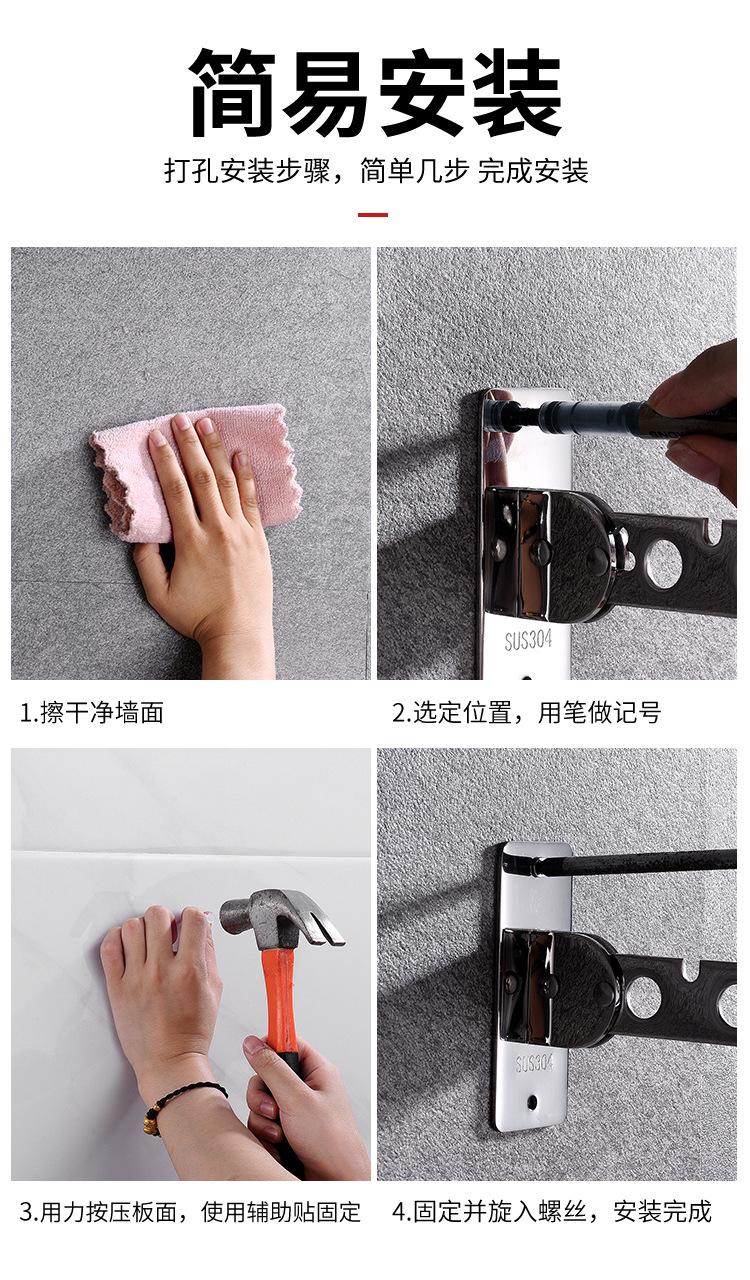 简易安装

打孔安装步骤，简单几步 完成安装

SUS304

1.擦干净墙面

2.选定位置，用笔做记号

SUS304

3.用力按压板面，使用辅助贴固定

4.固定并旋入螺丝，安装完成