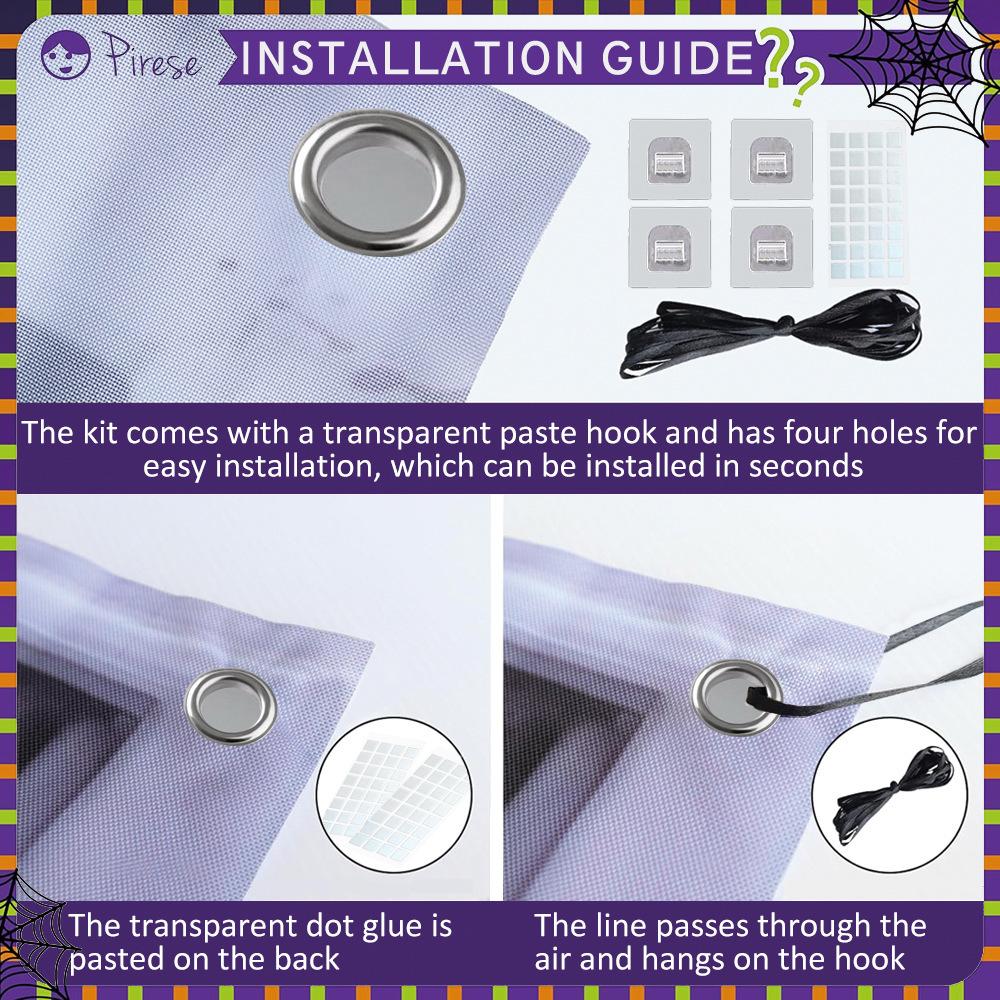 Pirese

INSTALLATION GUIDE??

The kit comes with a transparent paste hook and has four holes for easy installation, which can be installed in seconds

The transparent dot glue is pasted on the back

The line passes through the air and hangs on the hook