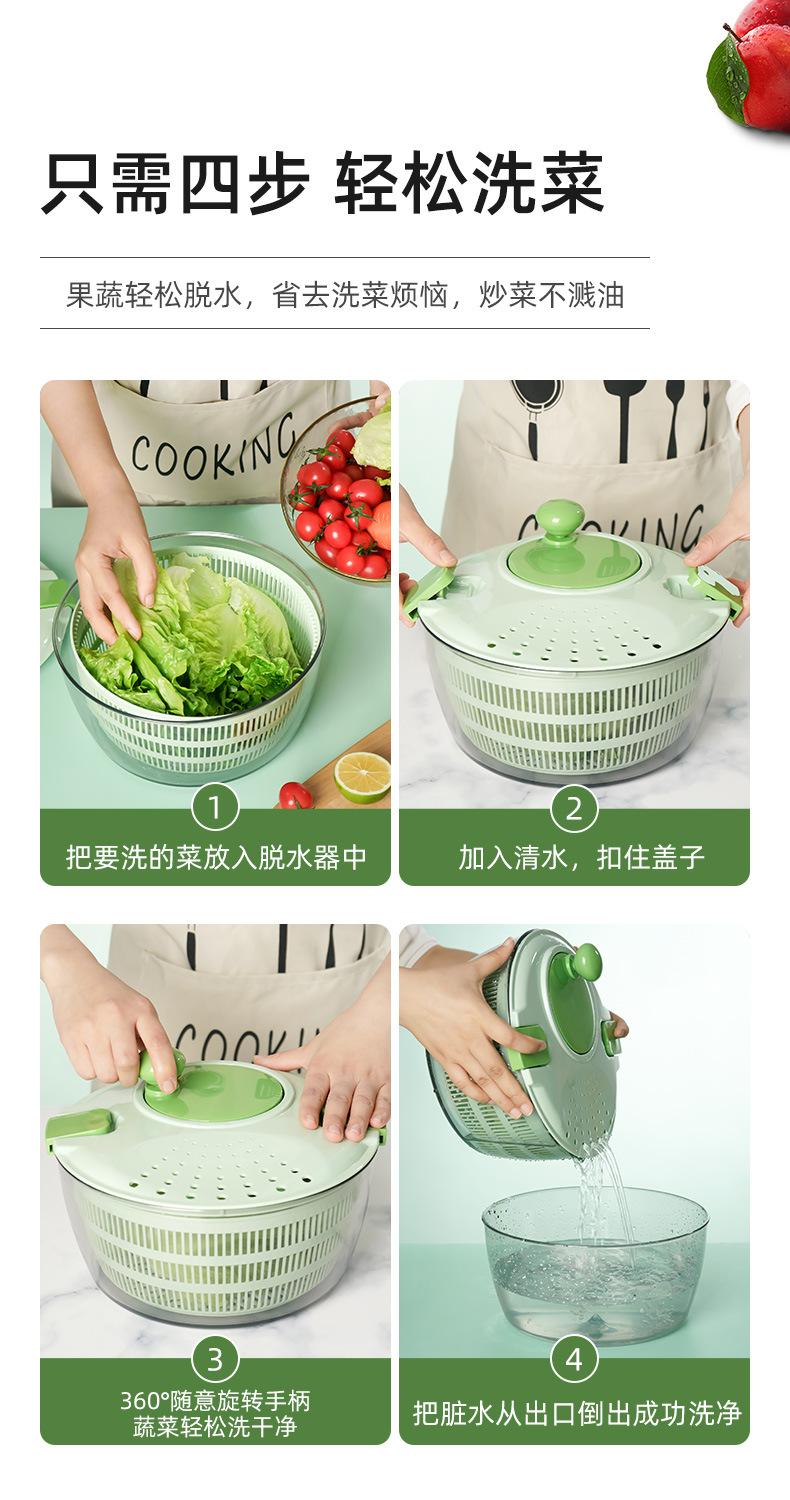 只需四步 轻松洗菜

果蔬轻松脱水，省去洗菜烦恼，炒菜不溅油

COOKING

1
把要洗的菜放入脱水器中

COOKING

2
加入清水，扣住盖子

COOKI

3
360°随意旋转手柄
蔬菜轻松洗干净

4
把脏水从出口倒出成功洗净