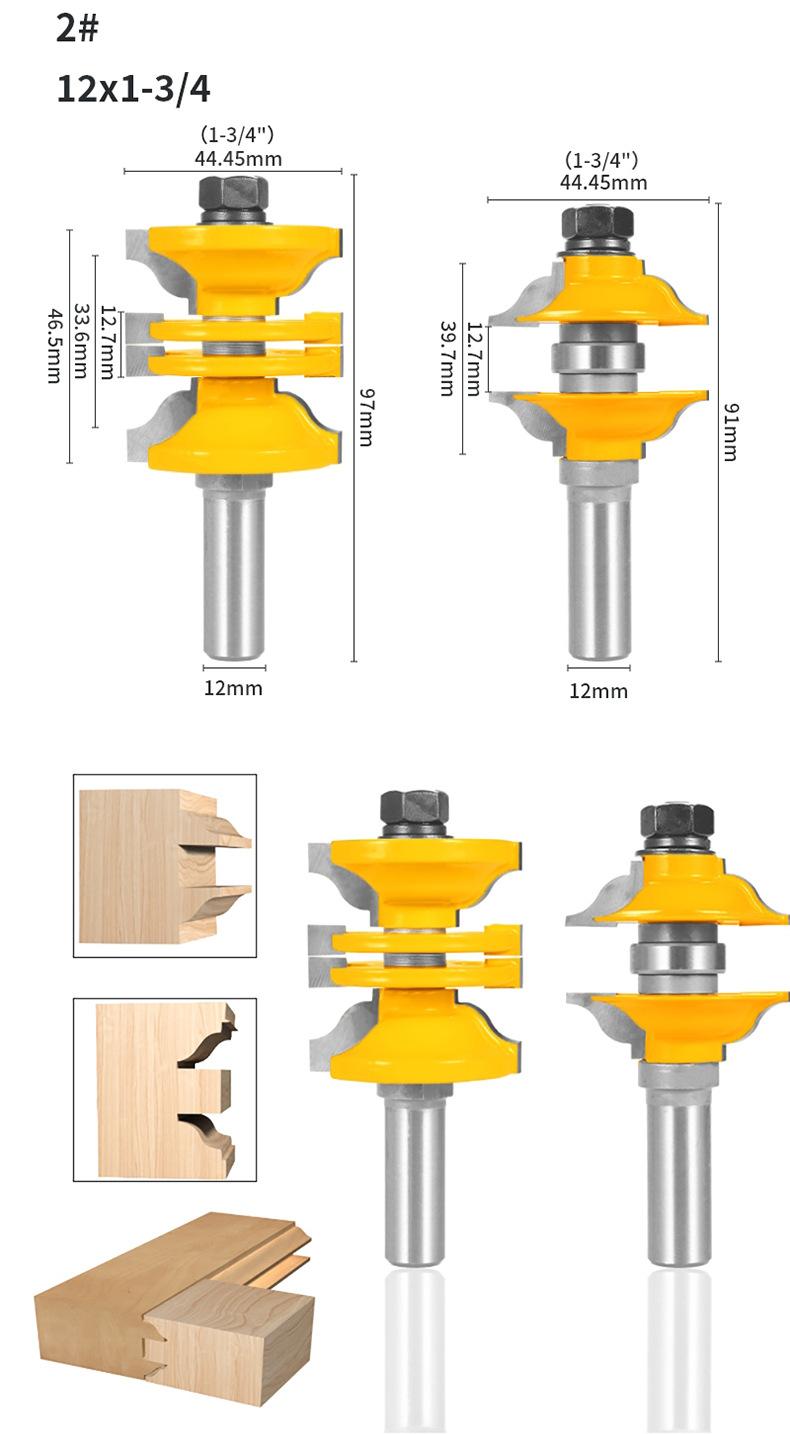 2#

12x1-3/4

(1-3/4")
44.45mm

46.5mm

33.6mm

12.7mm

97mm

12mm

(1-3/4")
44.45mm

39.7mm

12.7mm

91mm

12mm