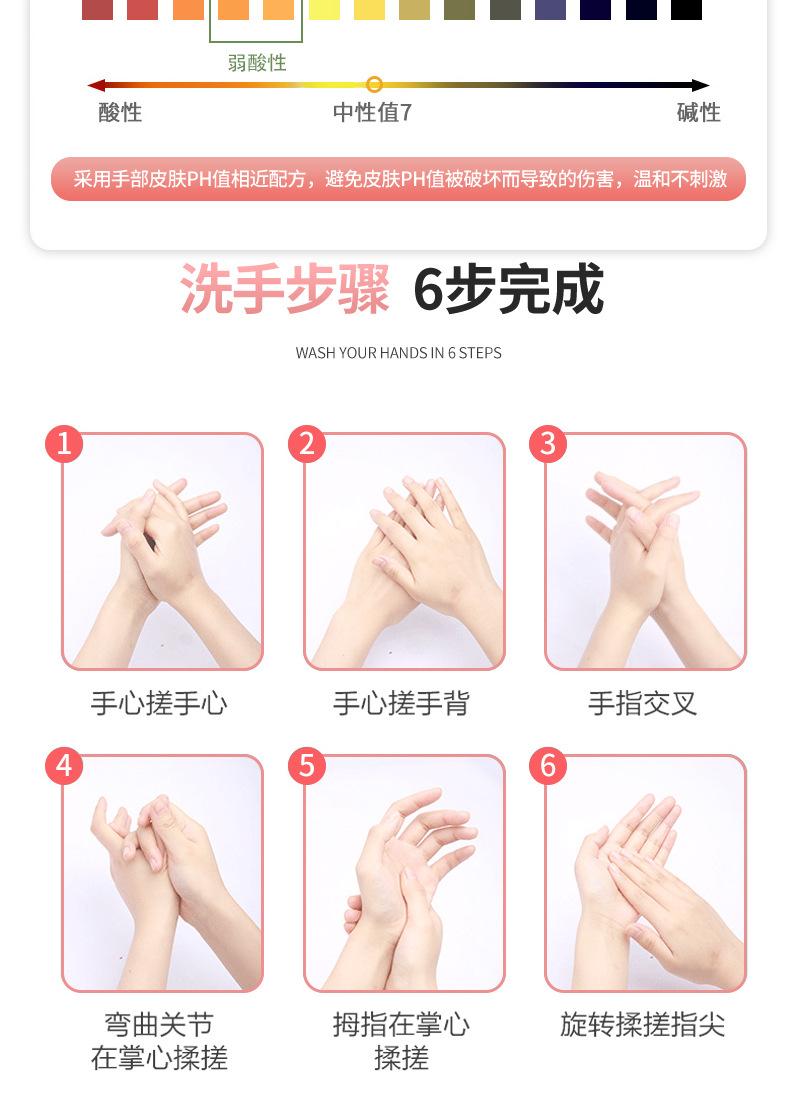 弱酸性

酸性　中性值7　碱性

采用手部皮肤PH值相近配方，避免皮肤PH值被破坏而导致的伤害，温和不刺激

洗手步骤 6步完成

WASH YOUR HANDS IN 6 STEPS

1
手心搓手心

2
手心搓手背

3
手指交叉

4
弯曲关节在掌心揉搓

5
拇指在掌心揉搓

6
旋转揉搓指尖