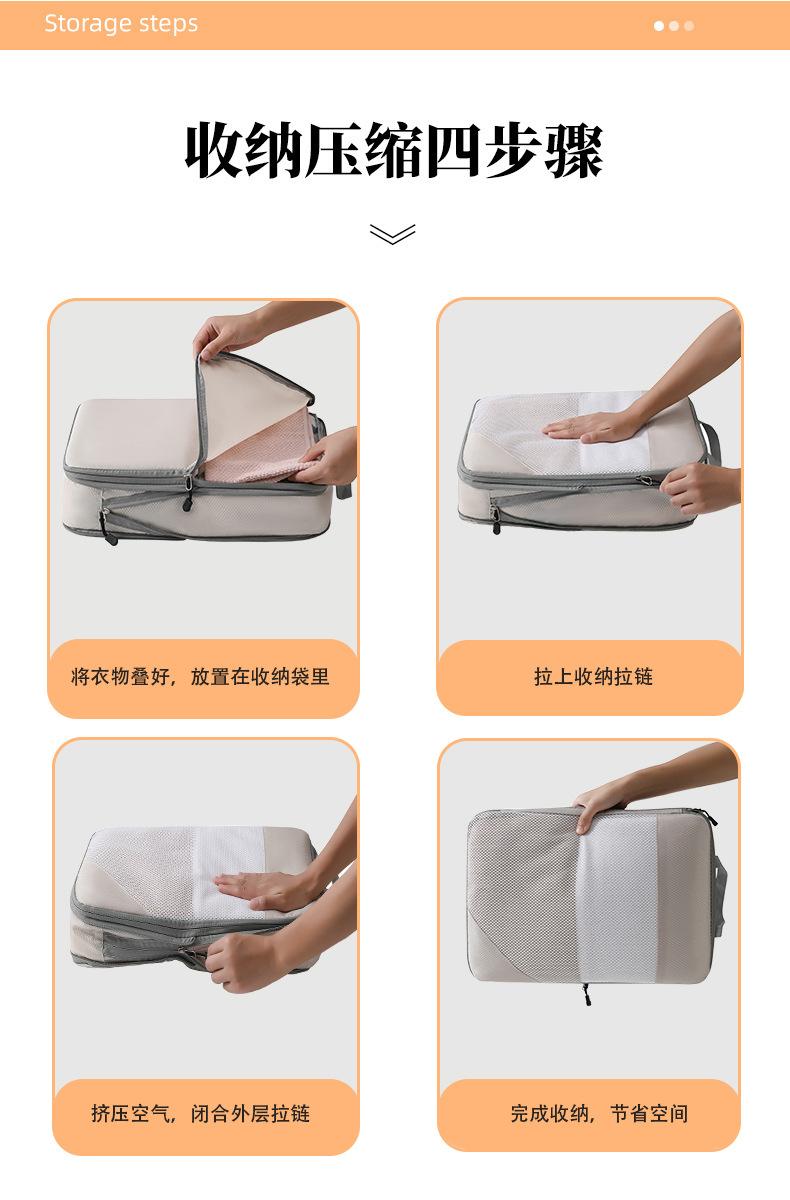 Storage steps

收纳压缩四步骤

将衣物叠好，放置在收纳袋里

拉上收纳拉链

挤压空气，闭合外层拉链

完成收纳，节省空间