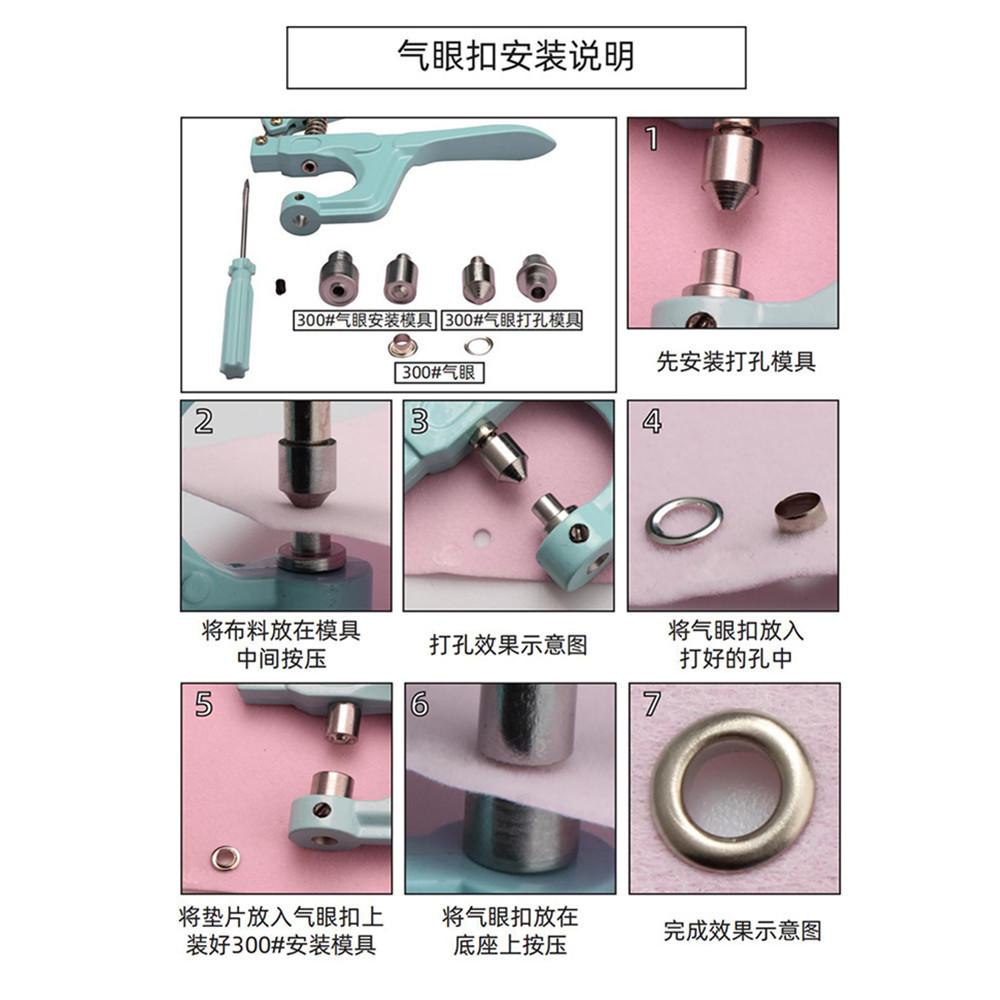 气眼扣安装说明

300#气眼安装模具 300#气眼打孔模具

300#气眼

1

先安装打孔模具

2

将布料放在模具中间按压

3

打孔效果示意图

4

将气眼扣放入打好的孔中

5

将垫片放入气眼扣上装好300#安装模具

6

将气眼扣放在底座上按压

7

完成效果示意图