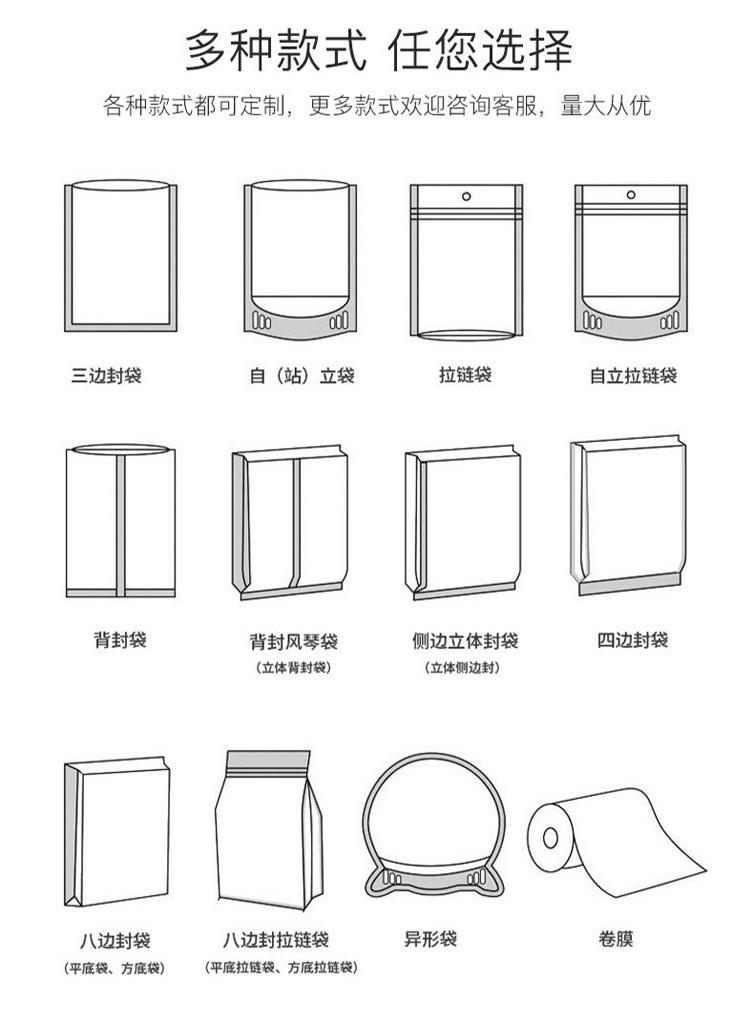 多种款式 任您选择

各种款式都可定制，更多款式欢迎咨询客服，量大从优

三边封袋

自（站）立袋

拉链袋

自立拉链袋

背封袋

背封风琴袋
（立体背封袋）

侧边立体封袋
（立体侧边封）

四边封袋

八边封袋
（平底袋、方底袋）

八边封拉链袋
（平底拉链袋、方底拉链袋）

异形袋

卷膜