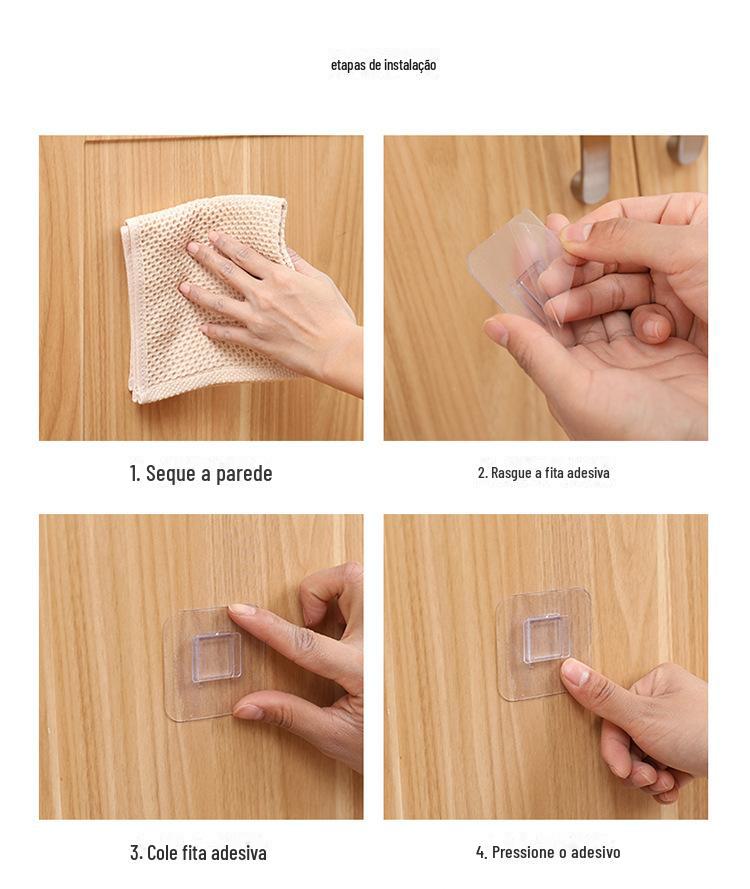 etapas de instalação

1. Seque a parede

2. Rasgue a fita adesiva

3. Cole fita adesiva

4. Pressione o adesivo