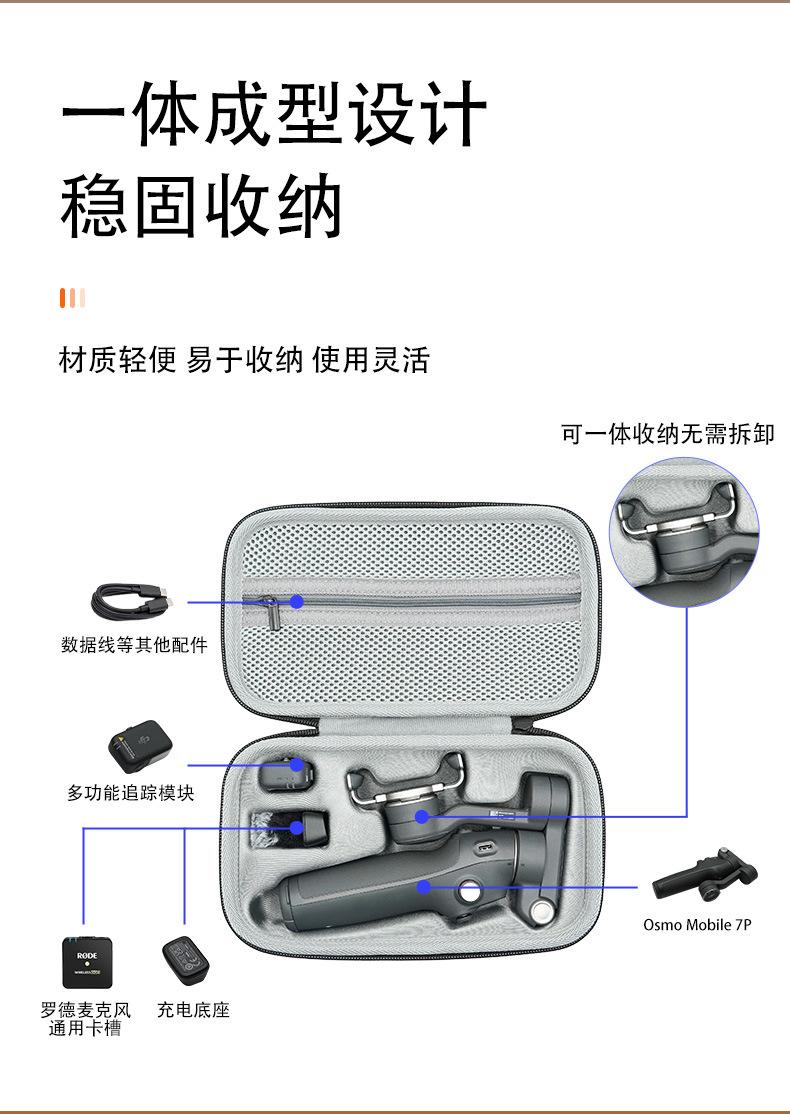 一体成型设计
稳固收纳

材质轻便 易于收纳 使用灵活

可一体收纳无需拆卸

数据线等其他配件

多功能追踪模块

Osmo Mobile 7P

RØDE

罗德麦克风通用卡槽

充电底座