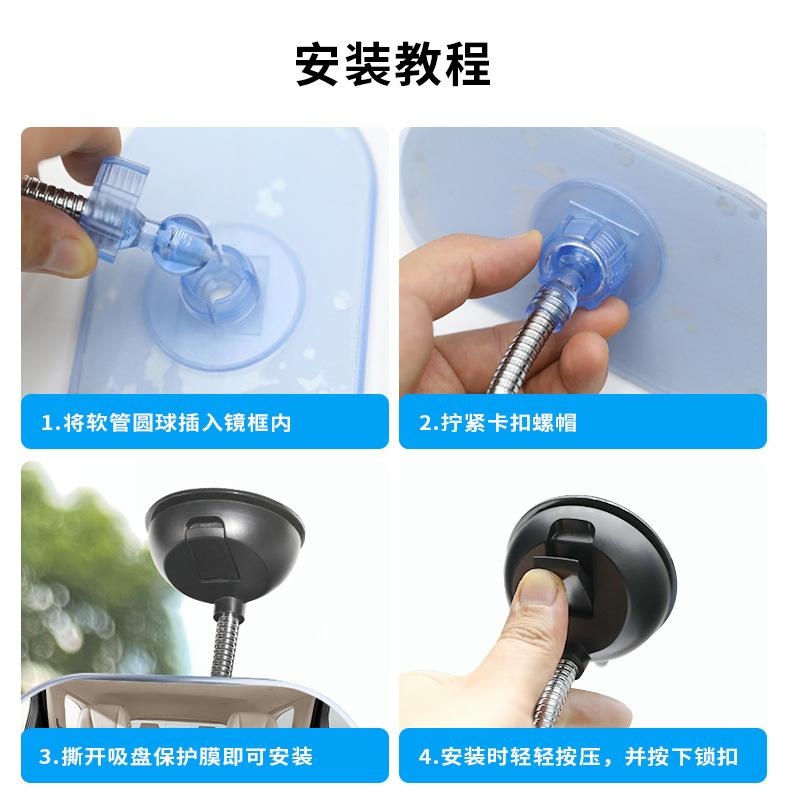 安装教程

1.将软管圆球插入镜框内

2.拧紧卡扣螺帽

3.撕开吸盘保护膜即可安装

4.安装时轻轻按压，并按下锁扣