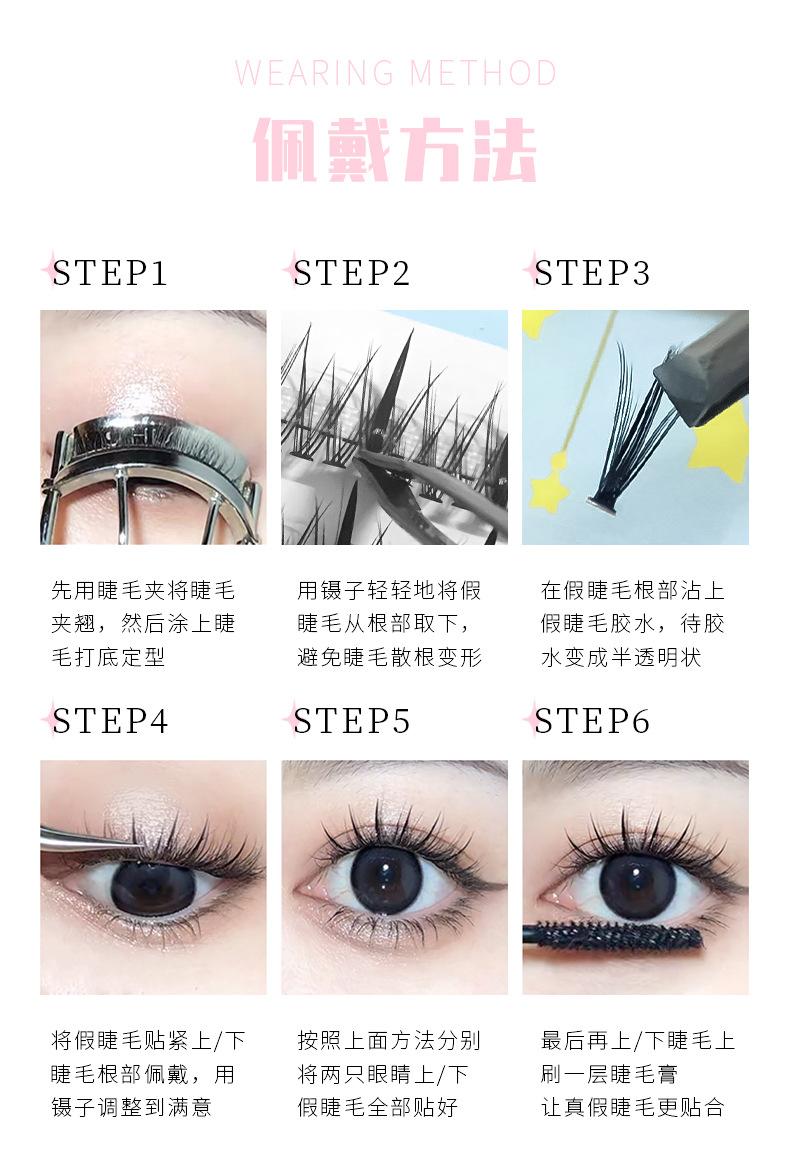 WEARING METHOD

佩戴方法

STEP1

先用睫毛夹将睫毛夹翘，然后涂上睫毛打底定型

STEP2

用镊子轻轻地将假睫毛从根部取下，避免睫毛散根变形

STEP3

在假睫毛根部沾上假睫毛胶水，待胶水变成半透明状

STEP4

将假睫毛贴紧上/下睫毛根部佩戴，用镊子调整到满意

STEP5

按照上面方法分别将两只眼睛上/下假睫毛全部贴好

STEP6

最后再上/下睫毛上刷一层睫毛膏让真假睫毛更贴合