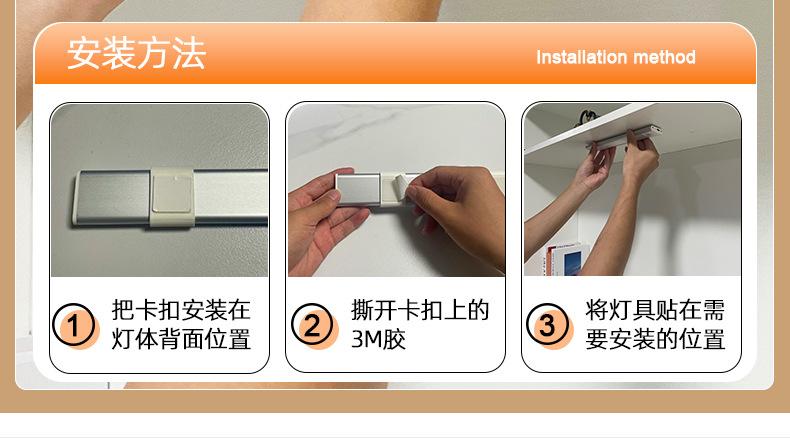 安装方法

Installation method

1 把卡扣安装在灯体背面位置

2 撕开卡扣上的3M胶

3 将灯具贴在需要安装的位置