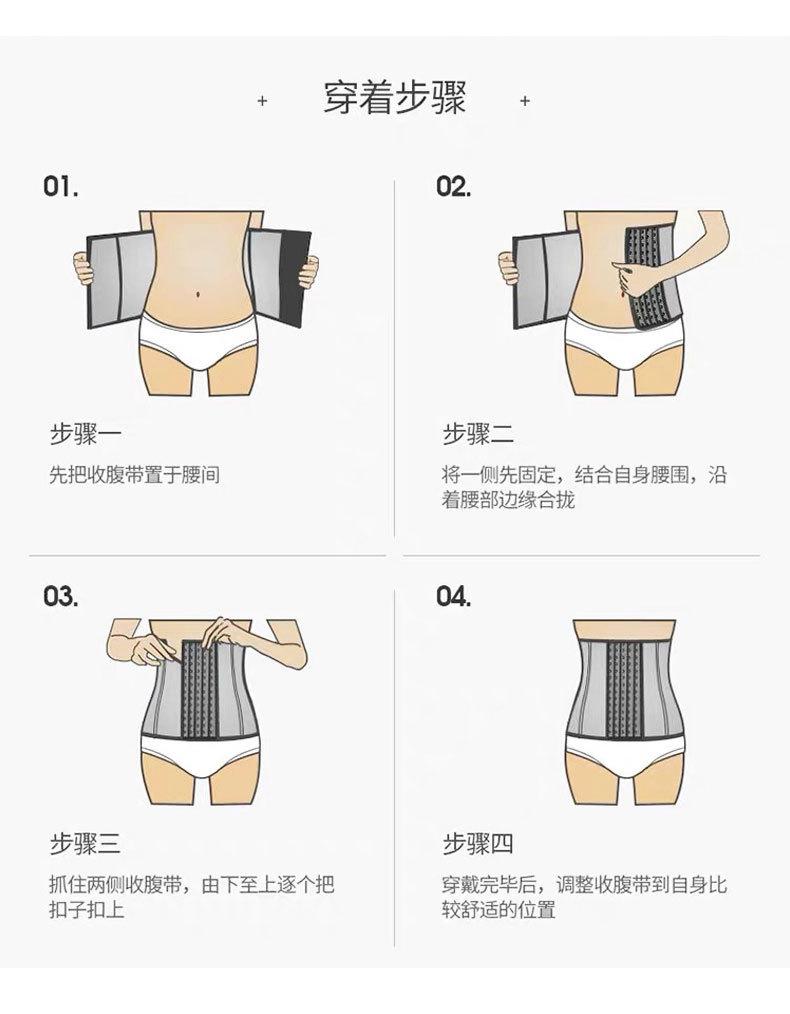 + 穿着步骤 +

01.

步骤一

先把收腹带置于腰间

02.

步骤二

将一侧先固定，结合自身腰围，沿着腰部边缘合拢

03.

步骤三

抓住两侧收腹带，由下至上逐个把扣子扣上

04.

步骤四

穿戴完毕后，调整收腹带到自身比较舒适的位置