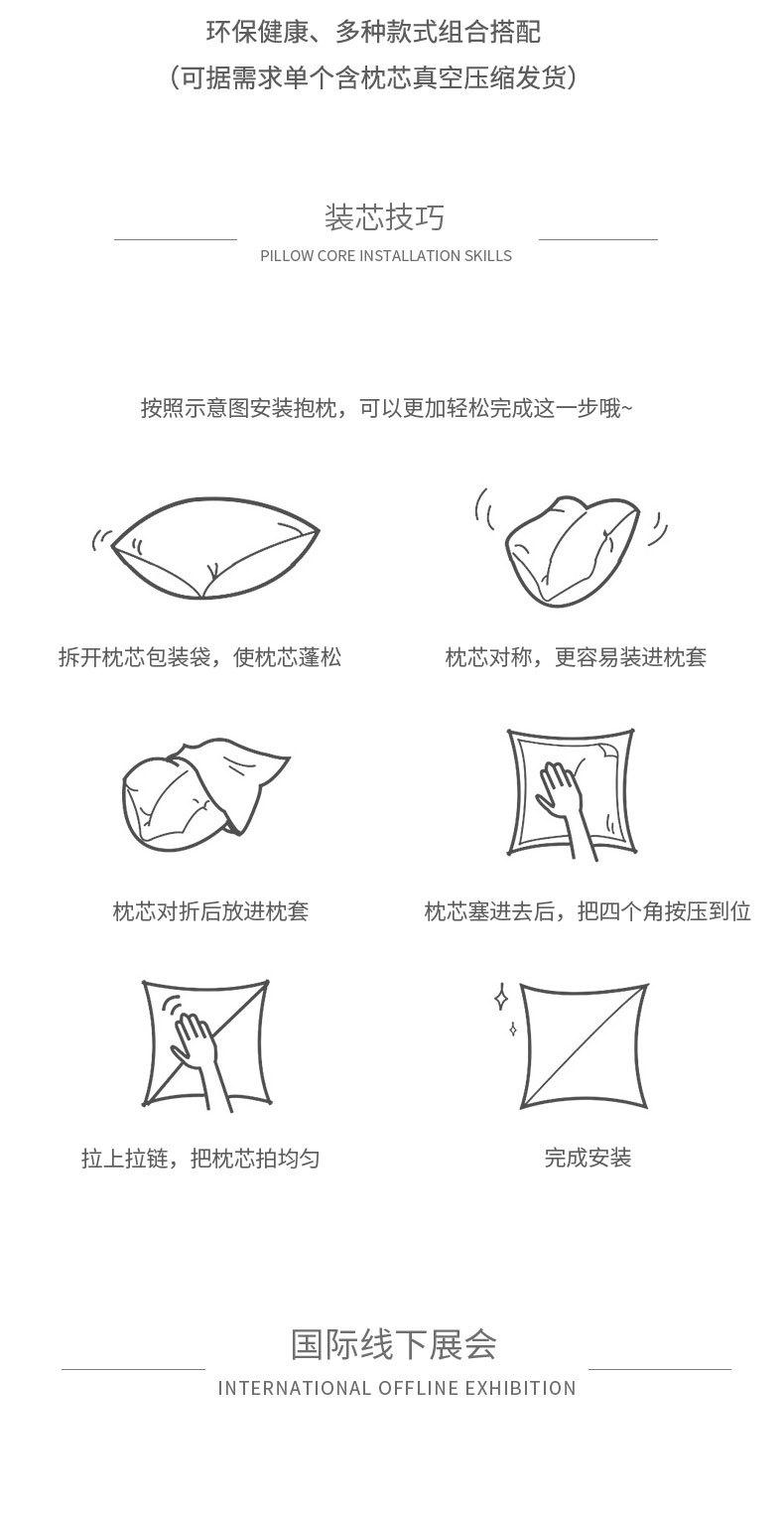 环保健康、多种款式组合搭配
（可据需求单个含枕芯真空压缩发货）

装芯技巧
PILLOW CORE INSTALLATION SKILLS

按照示意图安装抱枕，可以更加轻松完成这一步哦~

拆开枕芯包装袋，使枕芯蓬松

枕芯对称，更容易装进枕套

枕芯对折后放进枕套

枕芯塞进去后，把四个角按压到位

拉上拉链，把枕芯拍均匀

完成安装

国际线下展会
INTERNATIONAL OFFLINE EXHIBITION