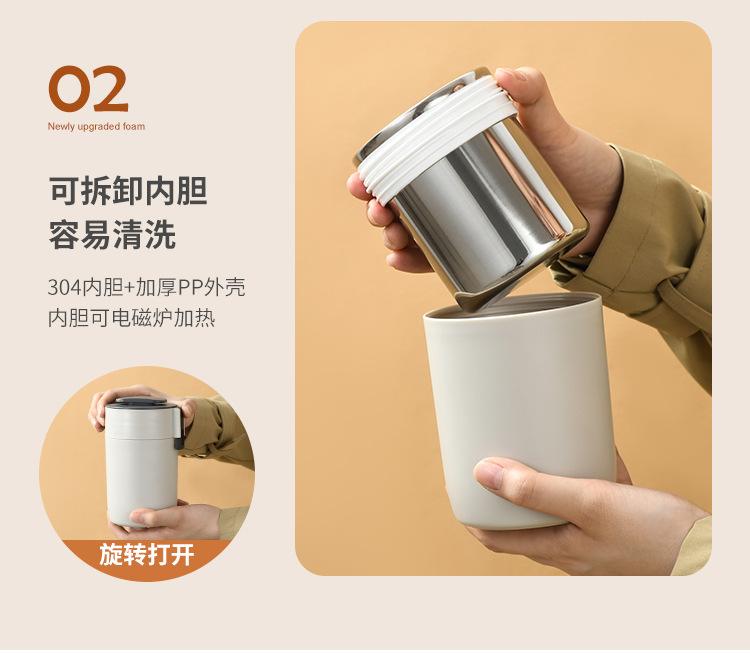 02
Newly upgraded foam

可拆卸内胆
容易清洗

304内胆+加厚PP外壳
内胆可电磁炉加热

旋转打开