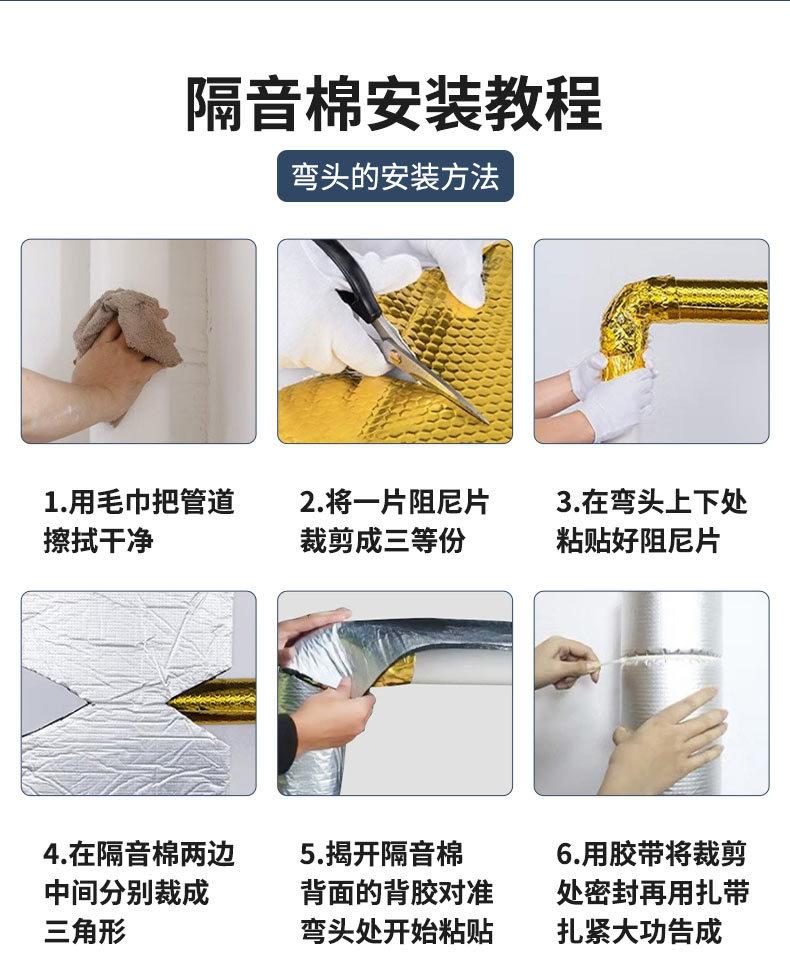 隔音棉安装教程

弯头的安装方法

1.用毛巾把管道擦拭干净

2.将一片阻尼片裁剪成三等份

3.在弯头上下处粘贴好阻尼片

4.在隔音棉两边中间分别裁成三角形

5.揭开隔音棉背面的背胶对准弯头处开始粘贴

6.用胶带将裁剪处密封再用扎带扎紧大功告成