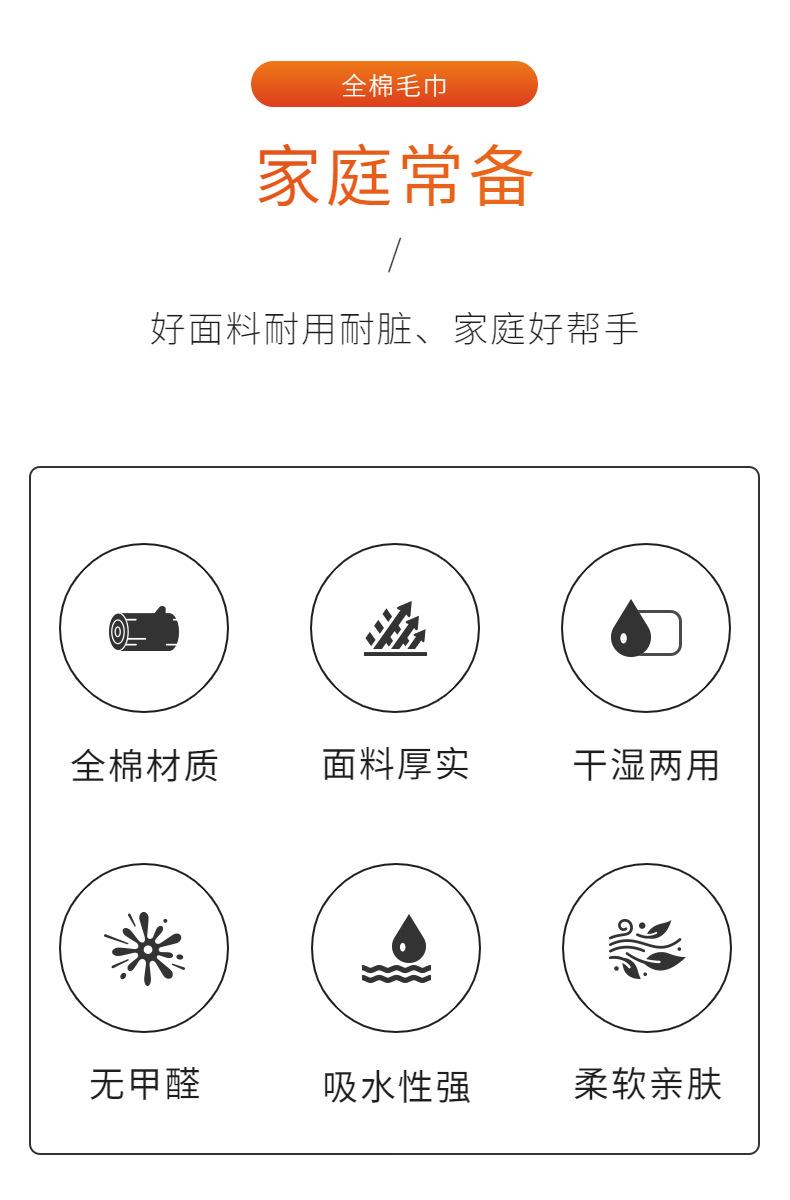 全棉毛巾

家庭常备

/

好面料耐用耐脏、家庭好帮手

全棉材质

面料厚实

干湿两用

无甲醛

吸水性强

柔软亲肤