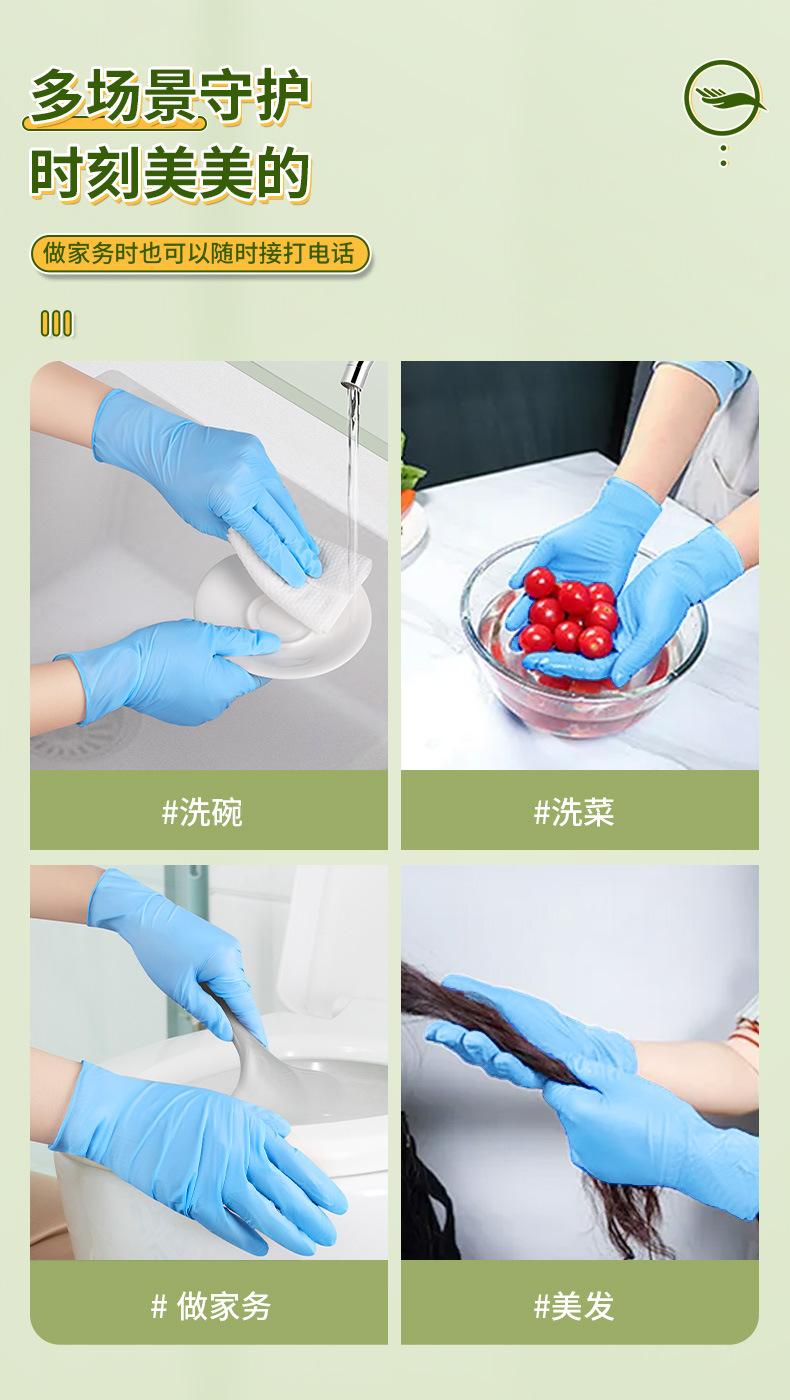 多场景守护
时刻美美的

做家务时也可以随时接打电话

#洗碗

#洗菜

# 做家务

#美发