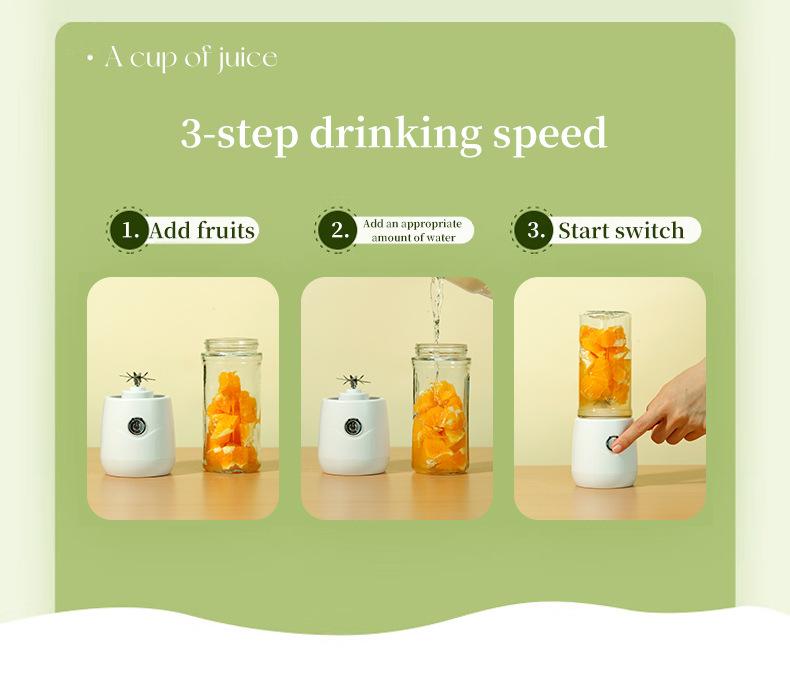 • A cup of juice

3-step drinking speed

1. Add fruits

2. Add an appropriate amount of water

3. Start switch