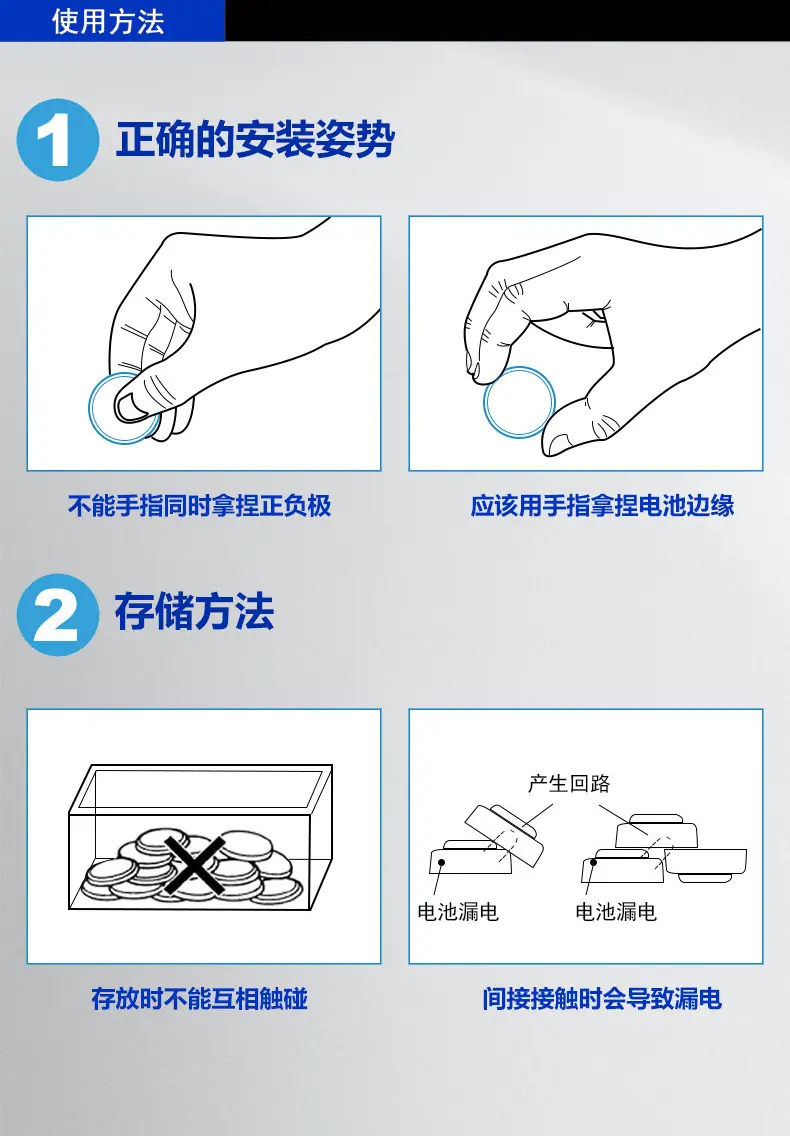 使用方法

1 正确的安装姿势

不能手指同时拿捏正负极

应该用手指拿捏电池边缘

2 存储方法

存放时不能互相触碰

产生回路

电池漏电

电池漏电

间接接触时会导致漏电