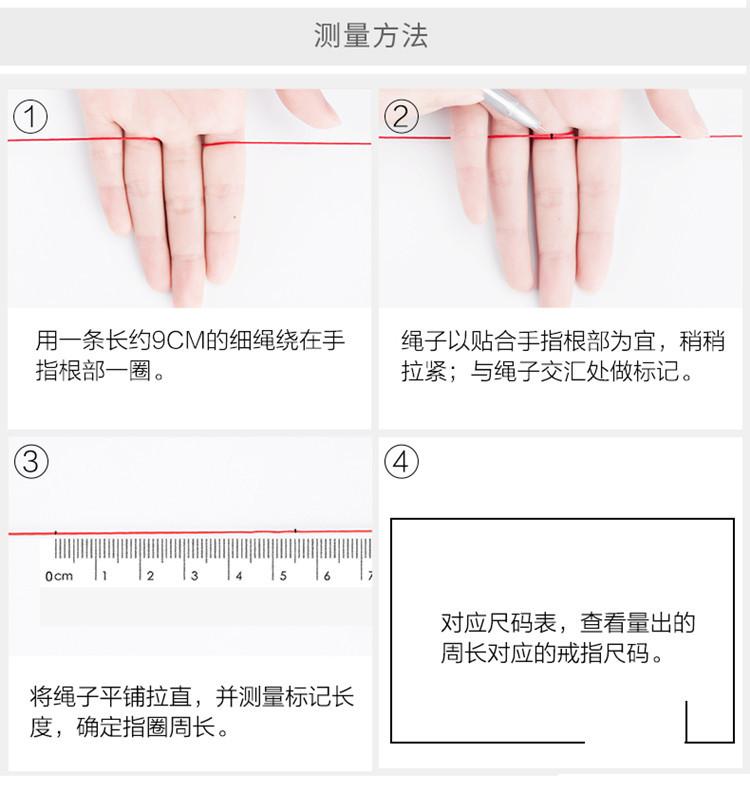 测量方法

①

用一条长约9CM的细绳绕在手指根部一圈。

②

绳子以贴合手指根部为宜，稍稍拉紧；与绳子交汇处做标记。

③

0cm 1 2 3 4 5 6 7

将绳子平铺拉直，并测量标记长度，确定指圈周长。

④

对应尺码表，查看量出的周长对应的戒指尺码。