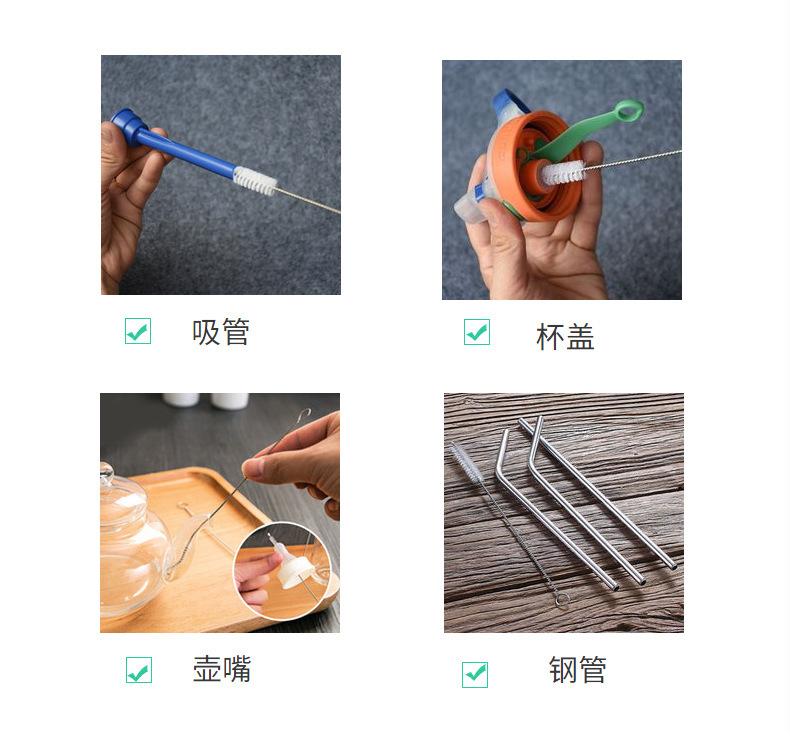 吸管

杯盖

壶嘴

钢管