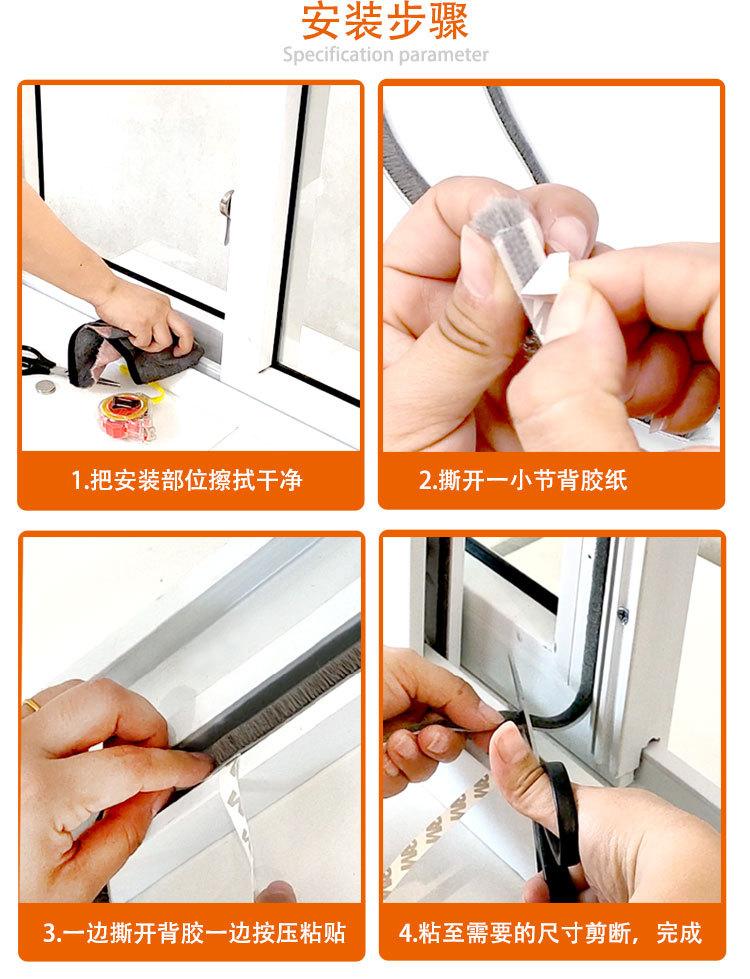 安装步骤
Specification parameter

1.把安装部位擦拭干净

2.撕开一小节背胶纸

3.一边撕开背胶一边按压粘贴

4.粘至需要的尺寸剪断，完成