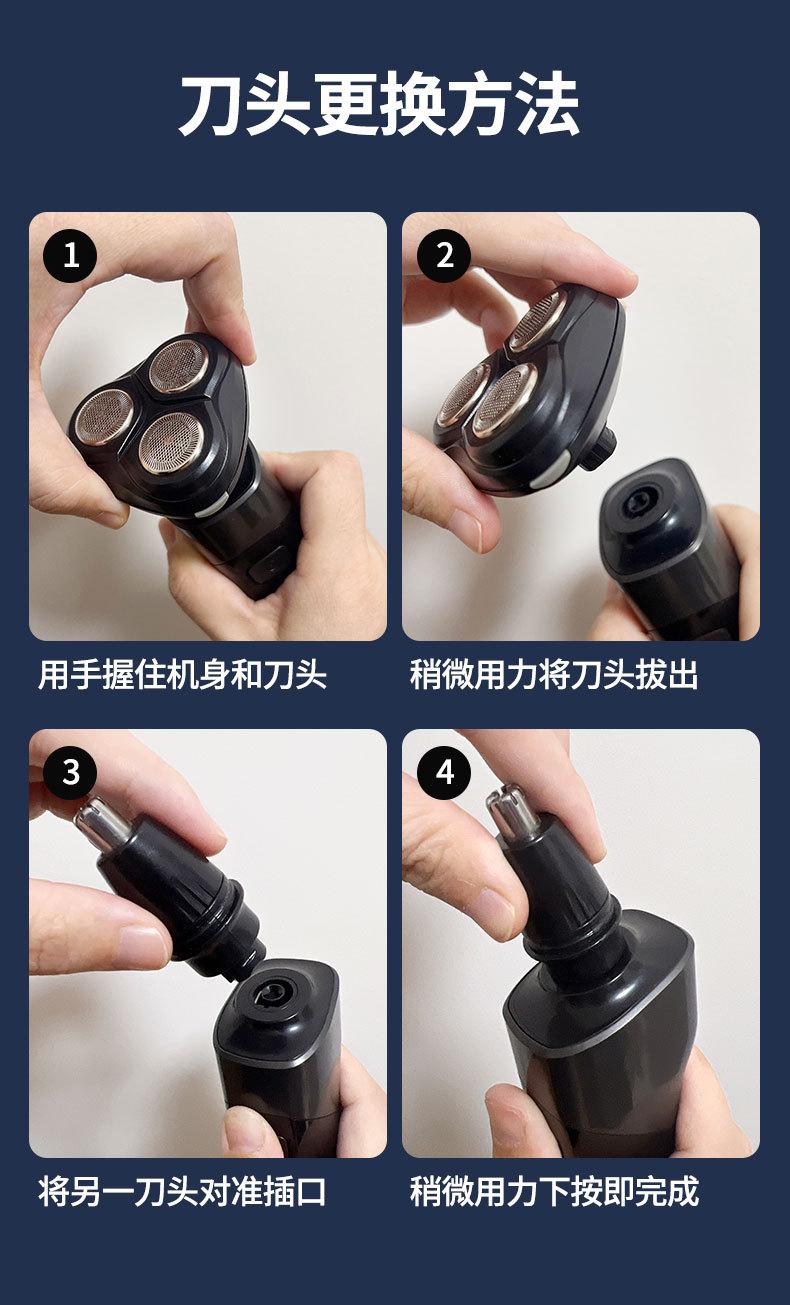 刀头更换方法

1
用手握住机身和刀头

2
稍微用力将刀头拔出

3
将另一刀头对准插口

4
稍微用力下按即完成