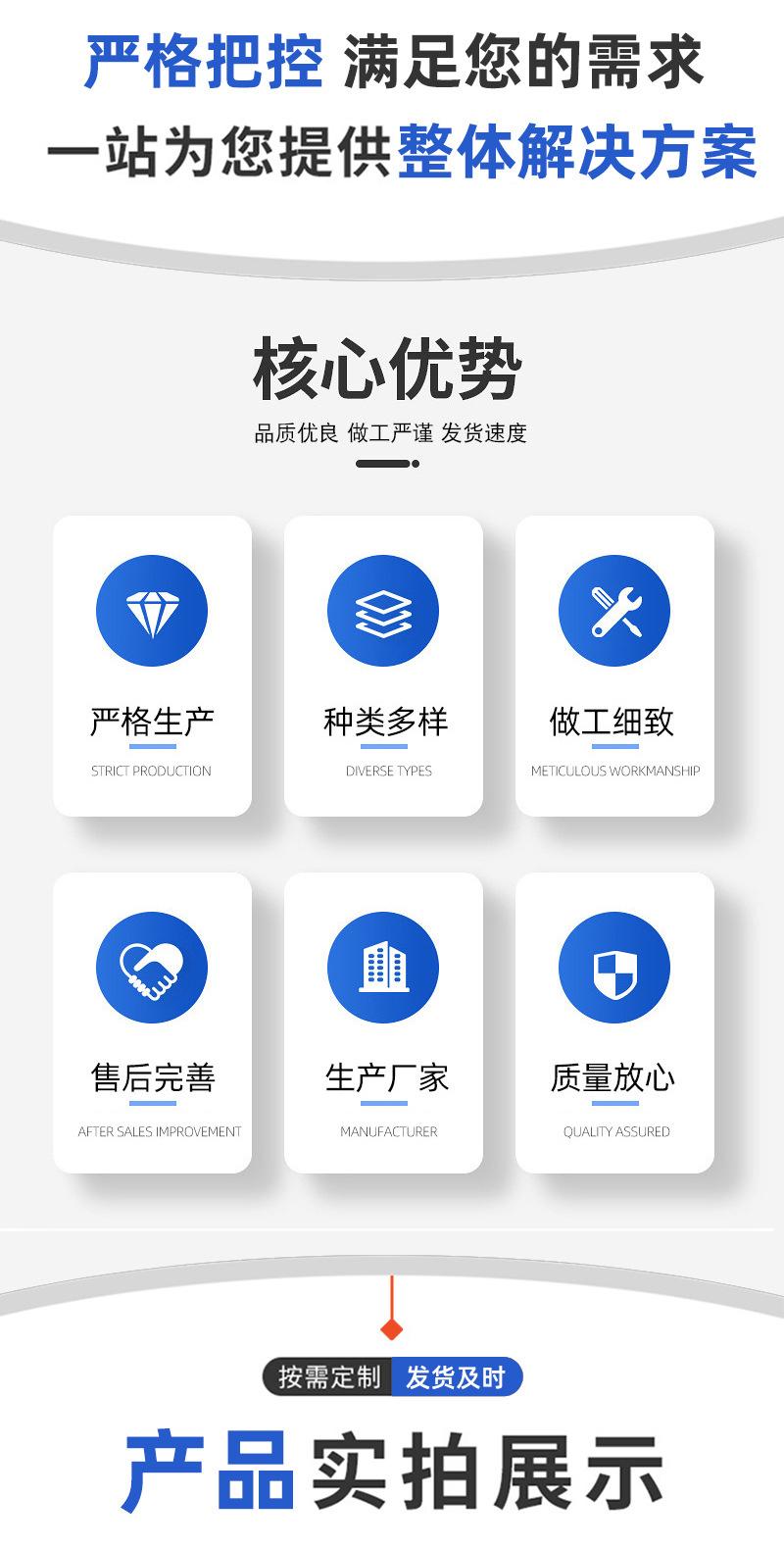 严格把控 满足您的需求

一站为您提供整体解决方案

核心优势

品质优良 做工严谨 发货速度

严格生产
STRICT PRODUCTION

种类多样
DIVERSE TYPES

做工细致
METICULOUS WORKMANSHIP

售后完善
AFTER SALES IMPROVEMENT

生产厂家
MANUFACTURER

质量放心
QUALITY ASSURED

按需定制 发货及时

产品实拍展示