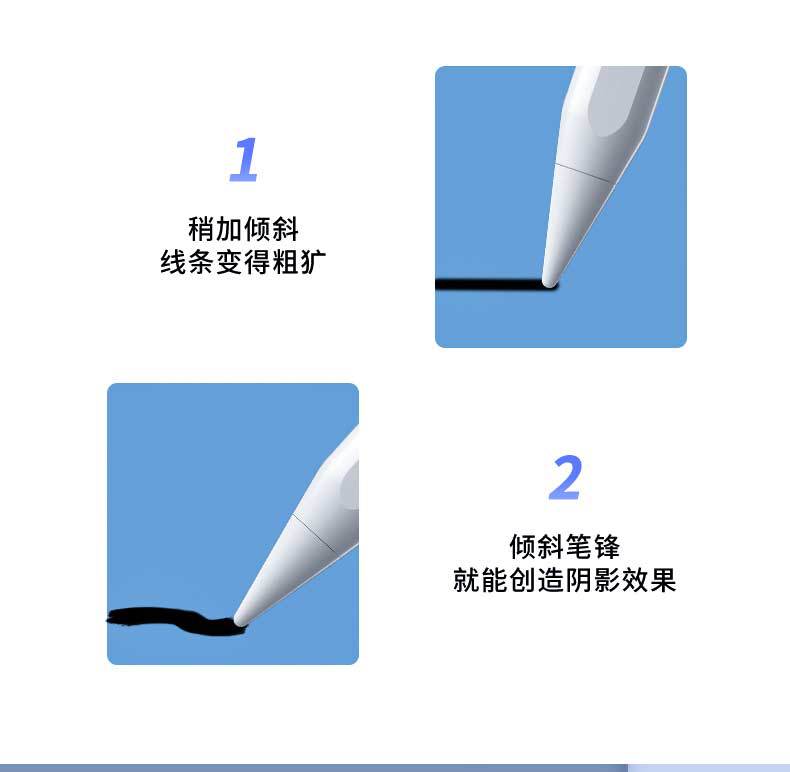 1

稍加倾斜
线条变得粗犷

2

倾斜笔锋
就能创造阴影效果