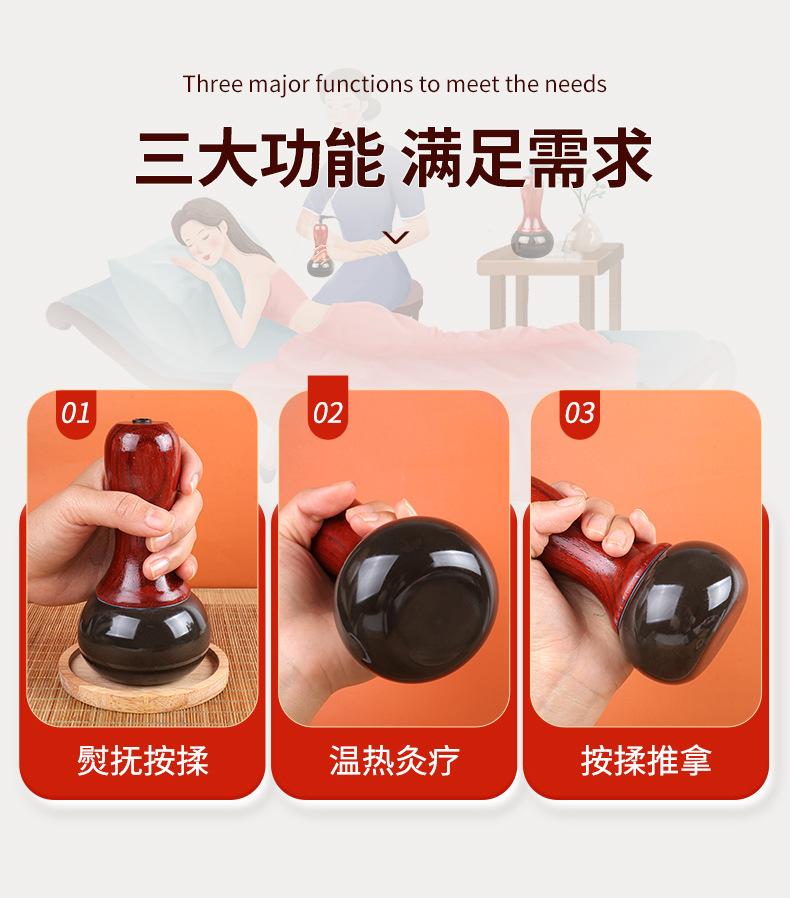 Three major functions to meet the needs

三大功能 满足需求

01

熨抚按揉

02

温热灸疗

03

按揉推拿