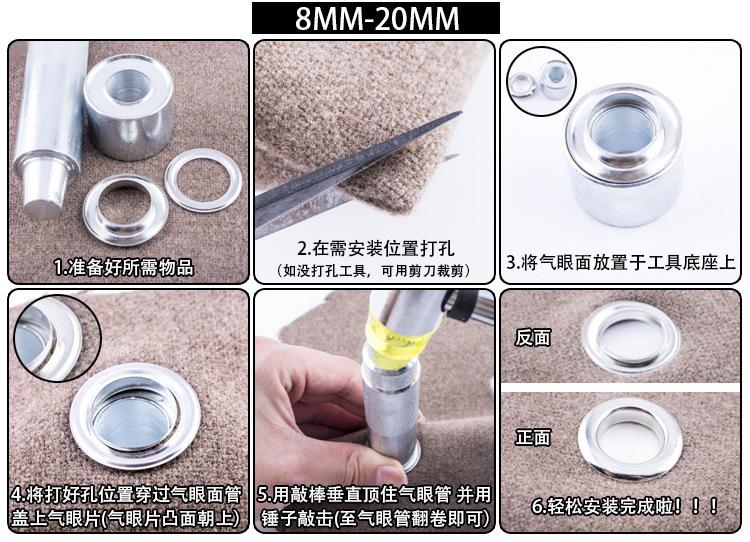 8MM-20MM

1.准备好所需物品

2.在需安装位置打孔
（如没打孔工具，可用剪刀裁剪）

3.将气眼面放置于工具底座上

4.将打好孔位置穿过气眼面管盖上气眼片(气眼片凸面朝上)

5.用敲棒垂直顶住气眼管 并用锤子敲击(至气眼管翻卷即可)

反面

正面

6.轻松安装完成啦！！！