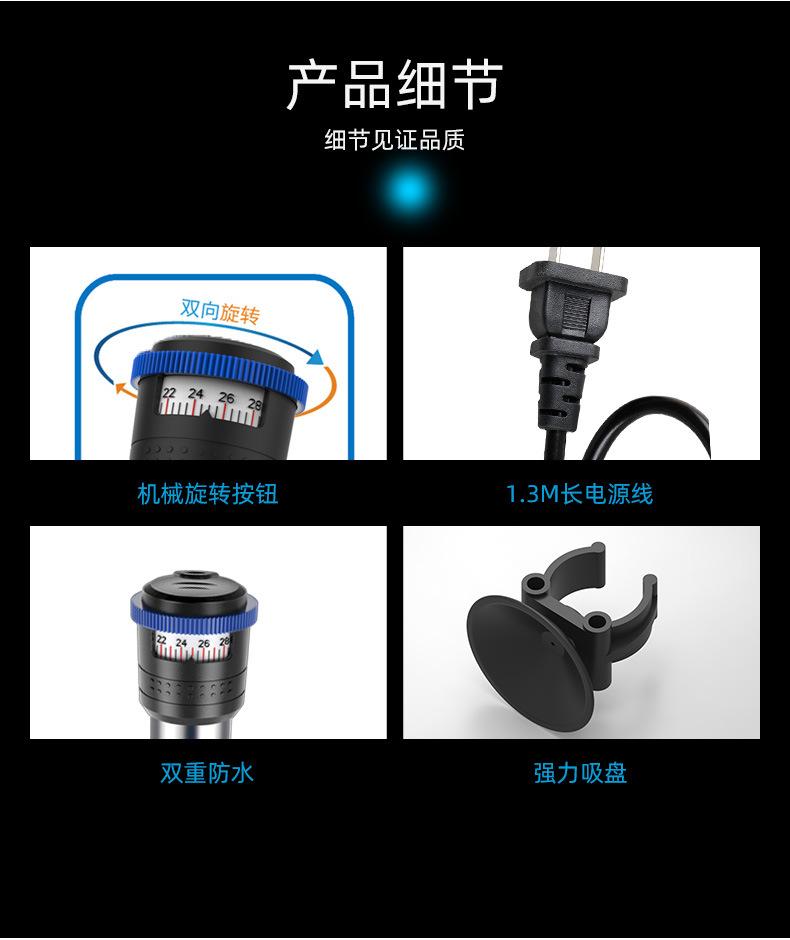 产品细节

细节见证品质

双向旋转

22 24 26 28

机械旋转按钮

1.3M长电源线

22 24 26 28

双重防水

强力吸盘