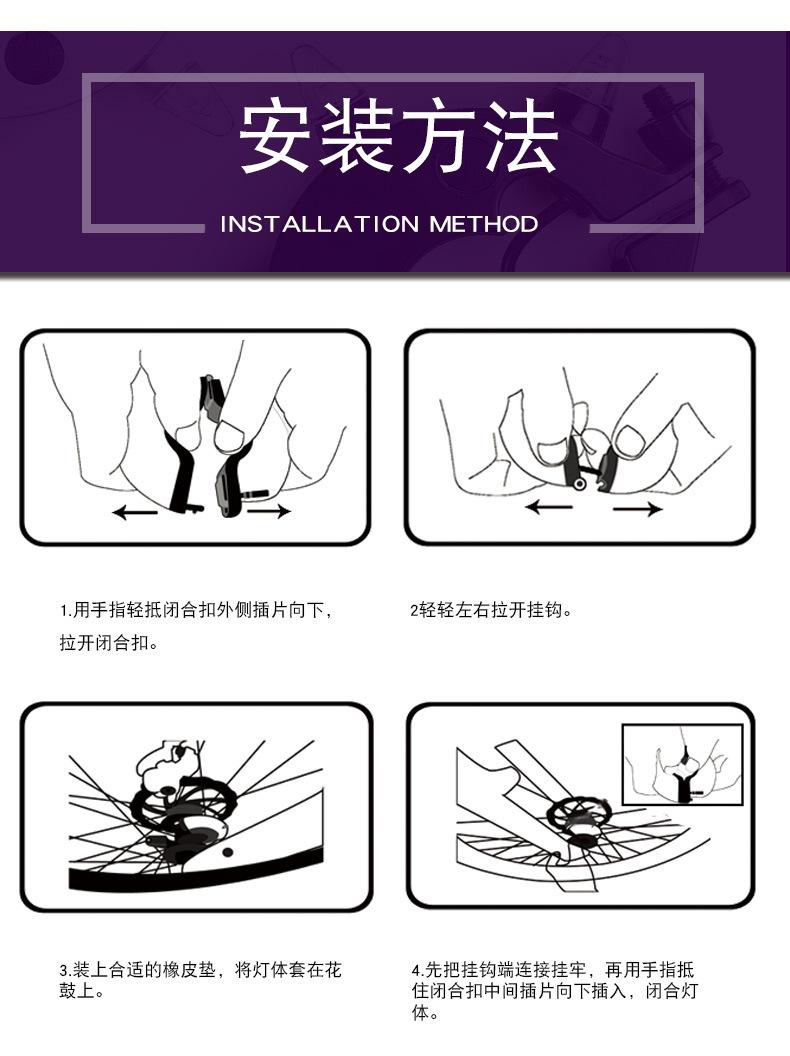 安装方法

INSTALLATION METHOD

1.用手指轻抵闭合扣外侧插片向下，拉开闭合扣。

2轻轻左右拉开挂钩。

3.装上合适的橡皮垫，将灯体套在花鼓上。

4.先把挂钩端连接挂牢，再用手指抵住闭合扣中间插片向下插入，闭合灯体。