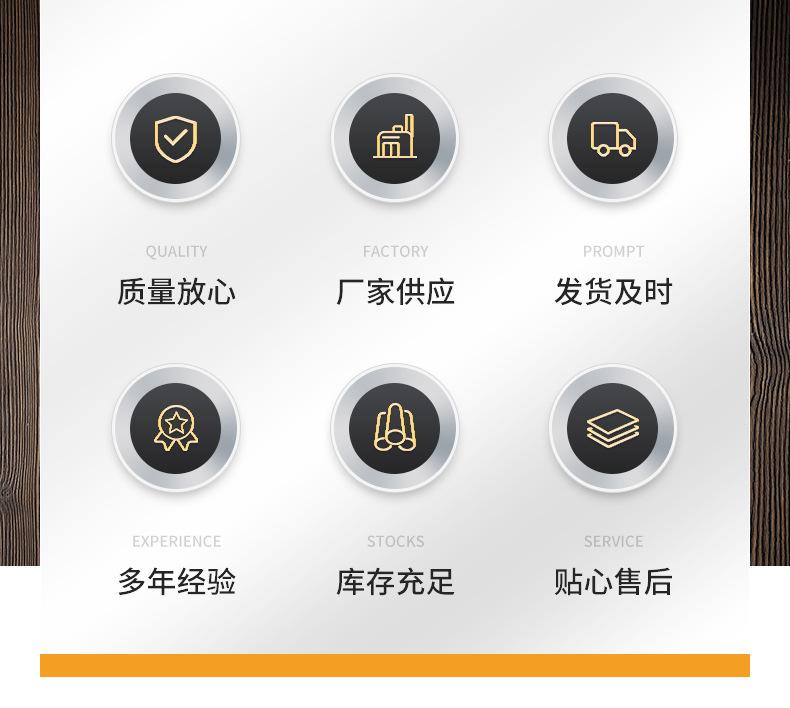 QUALITY
质量放心

FACTORY
厂家供应

PROMPT
发货及时

EXPERIENCE
多年经验

STOCKS
库存充足

SERVICE
贴心售后