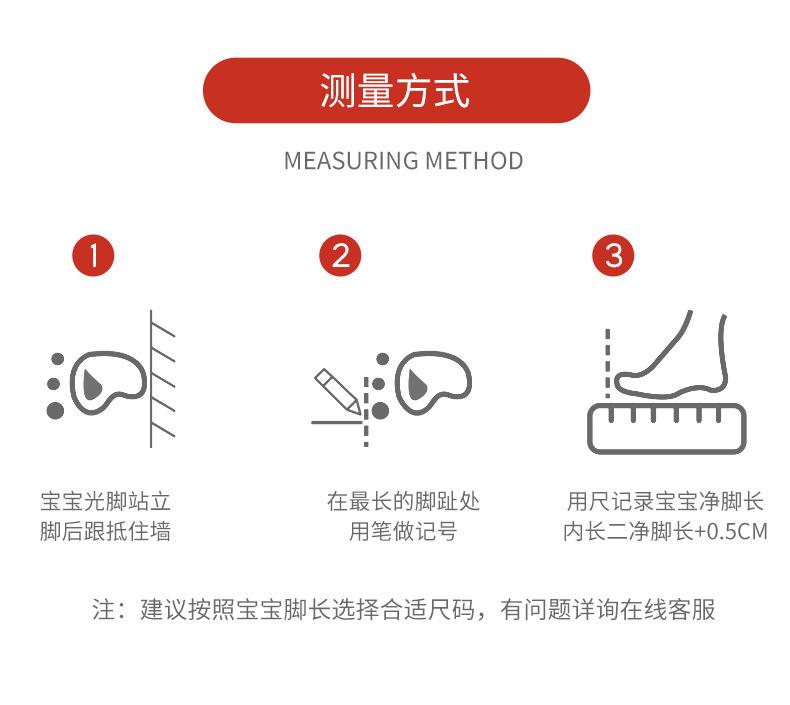 测量方式

MEASURING METHOD

1

宝宝光脚站立
脚后跟抵住墙

2

在最长的脚趾处
用笔做记号

3

用尺记录宝宝净脚长
内长二净脚长+0.5CM

注：建议按照宝宝脚长选择合适尺码，有问题详询在线客服