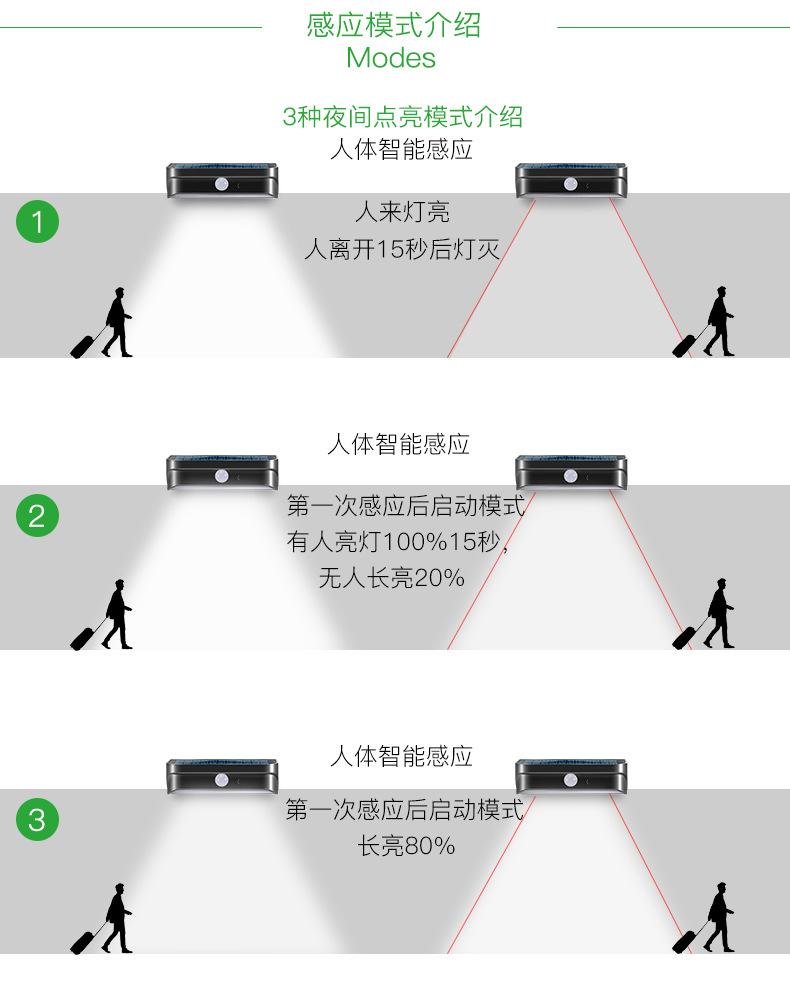 感应模式介绍
Modes

3种夜间点亮模式介绍

人体智能感应

1

人来灯亮
人离开15秒后灯灭

人体智能感应

2

第一次感应后启动模式
有人亮灯100%15秒，
无人长亮20%

人体智能感应

3

第一次感应后启动模式
长亮80%