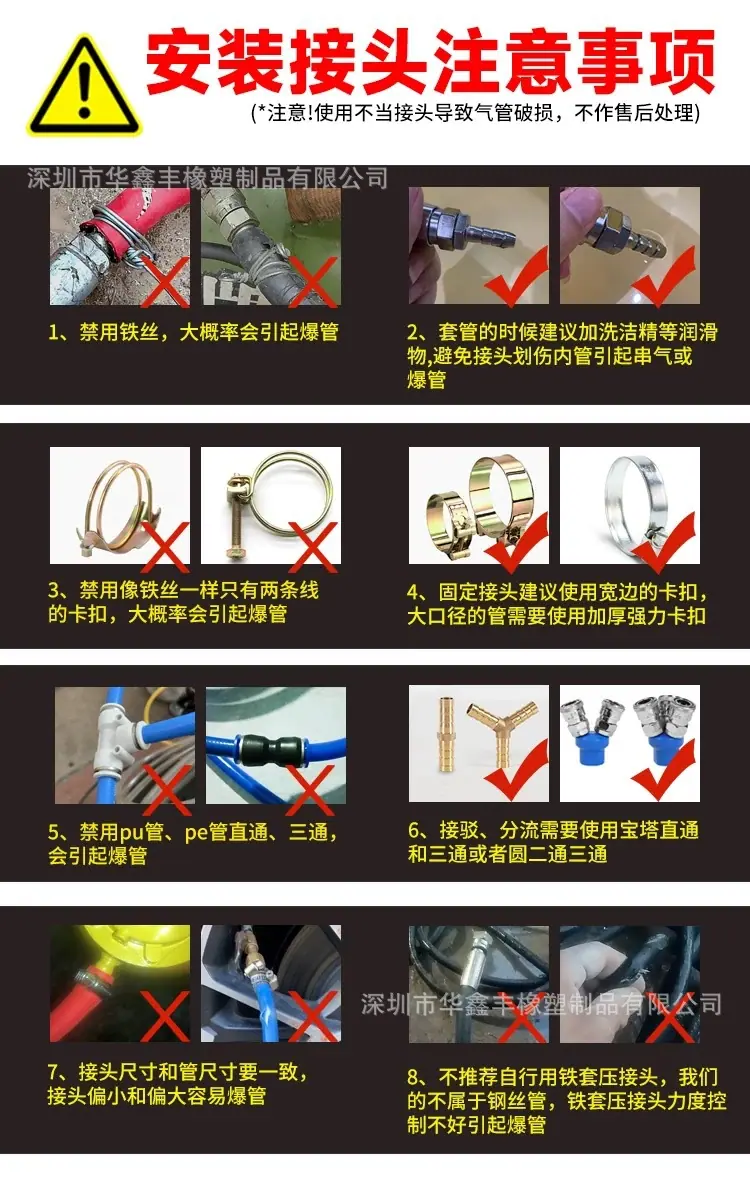 安装接头注意事项

(*注意!使用不当接头导致气管破损，不作售后处理)

深圳市华鑫丰橡塑制品有限公司

1、禁用铁丝，大概率会引起爆管

2、套管的时候建议加洗洁精等润滑物,避免接头划伤内管引起串气或爆管

3、禁用像铁丝一样只有两条线的卡扣，大概率会引起爆管

4、固定接头建议使用宽边的卡扣，大口径的管需要使用加厚强力卡扣

5、禁用pu管、pe管直通、三通，会引起爆管

6、接驳、分流需要使用宝塔直通和三通或者圆二通三通

深圳市华鑫丰橡塑制品有限公司

7、接头尺寸和管尺寸要一致，接头偏小和偏大容易爆管

8、不推荐自行用铁套压接头，我们的不属于钢丝管，铁套压接头力度控制不好引起爆管