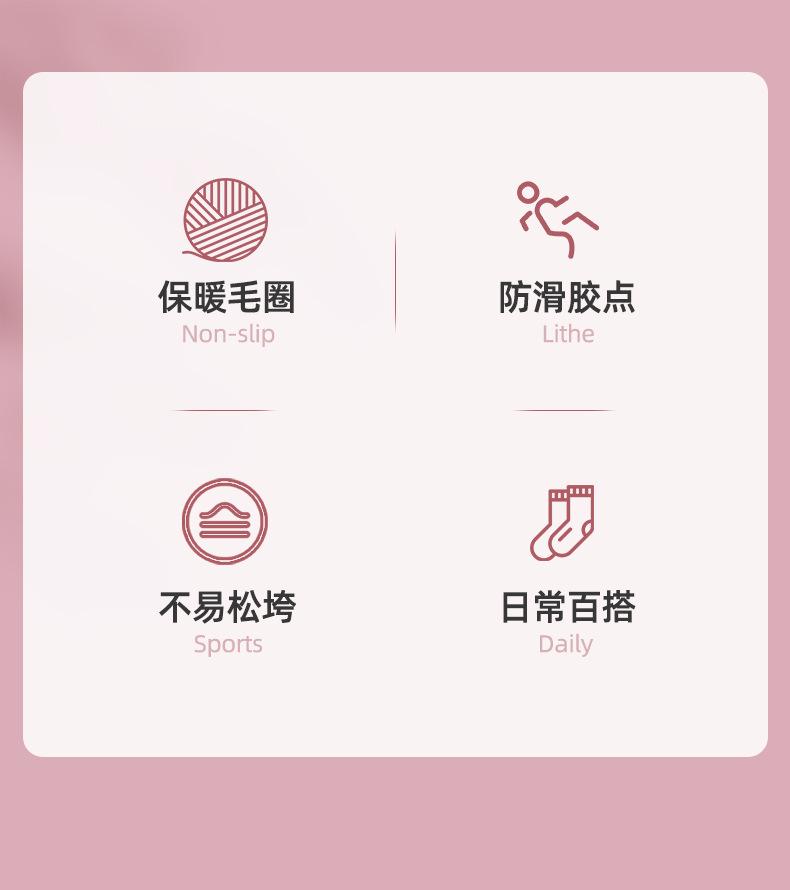 保暖毛圈
Non-slip

防滑胶点
Lithe

不易松垮
Sports

日常百搭
Daily