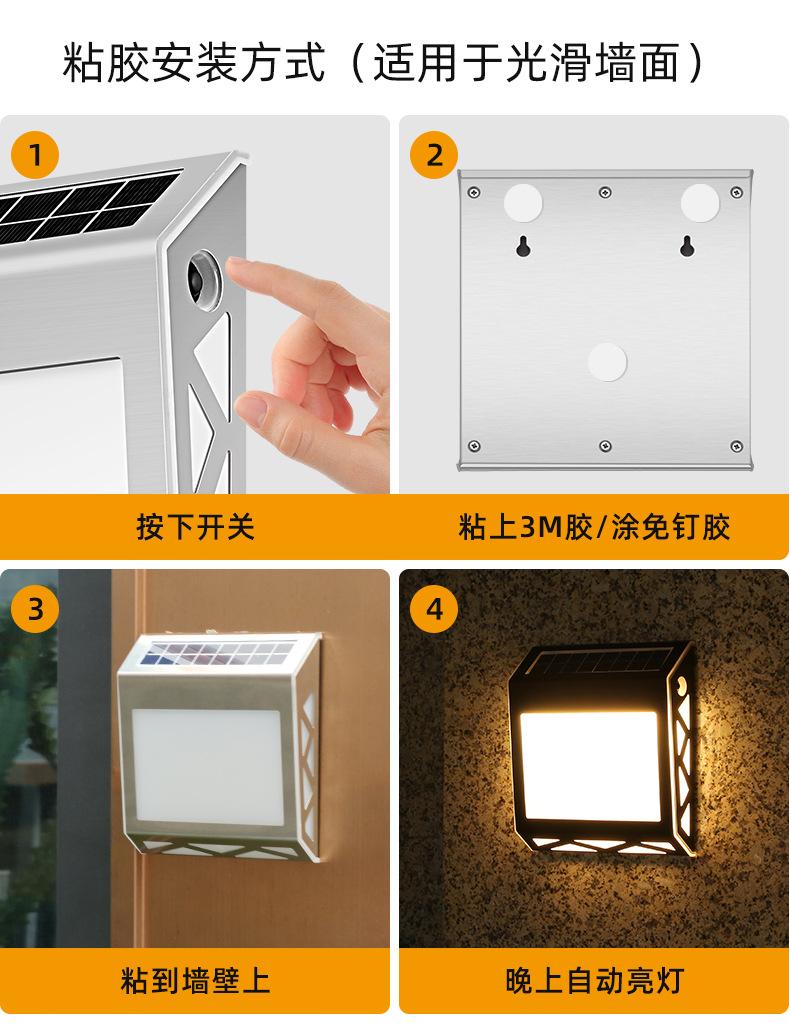 粘胶安装方式（适用于光滑墙面）

1

按下开关

2

粘上3M胶/涂免钉胶

3

粘到墙壁上

4

晚上自动亮灯