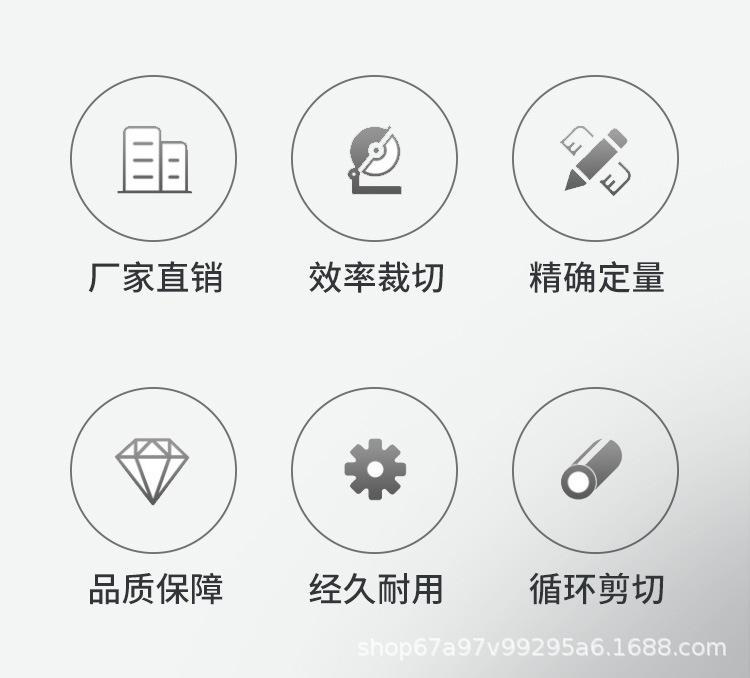 厂家直销 效率裁切 精确定量

品质保障 经久耐用 循环剪切

shop67a97v99295a6.1688.com