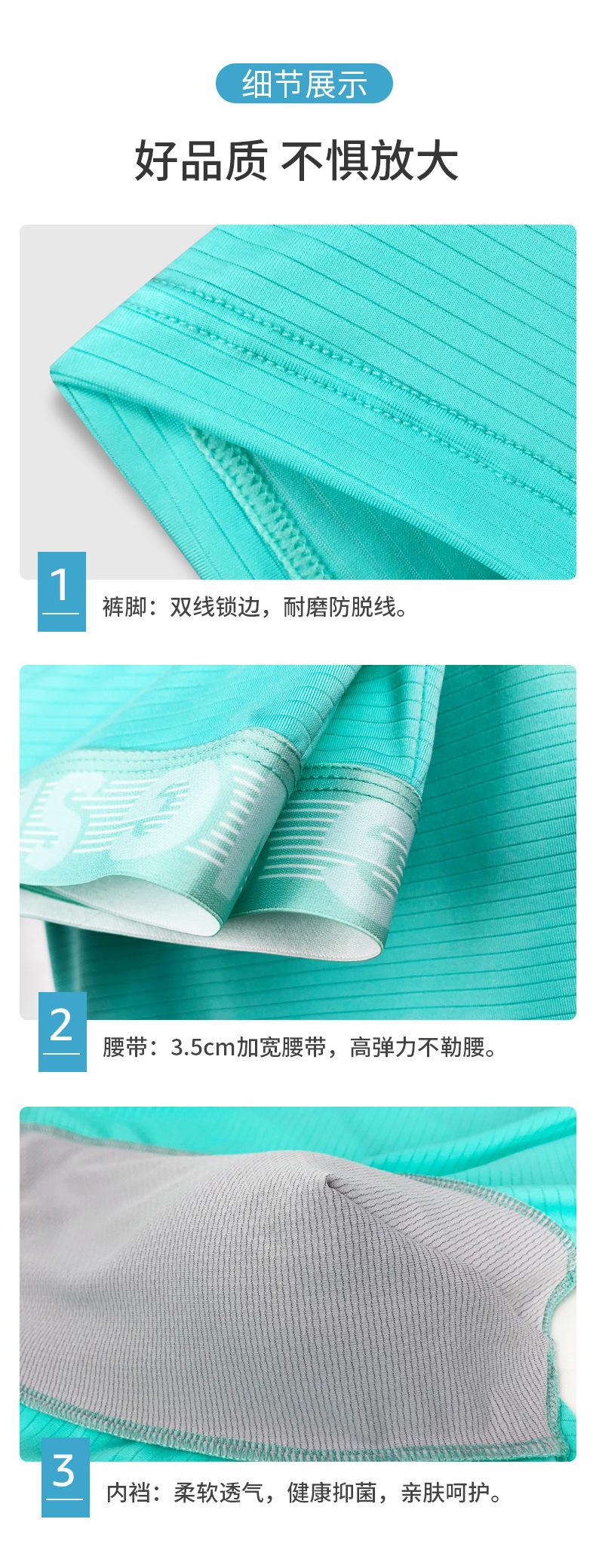 细节展示

好品质 不惧放大

1

裤脚：双线锁边，耐磨防脱线。

2

腰带：3.5cm加宽腰带，高弹力不勒腰。

3

内裆：柔软透气，健康抑菌，亲肤呵护。