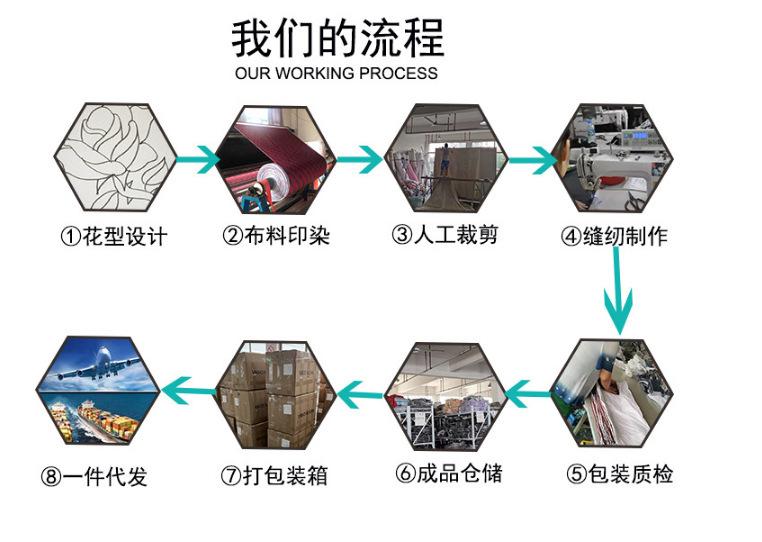 我们的流程
OUR WORKING PROCESS

①花型设计

②布料印染

③人工裁剪

④缝纫制作

⑤包装质检

⑥成品仓储

⑦打包装箱

⑧一件代发