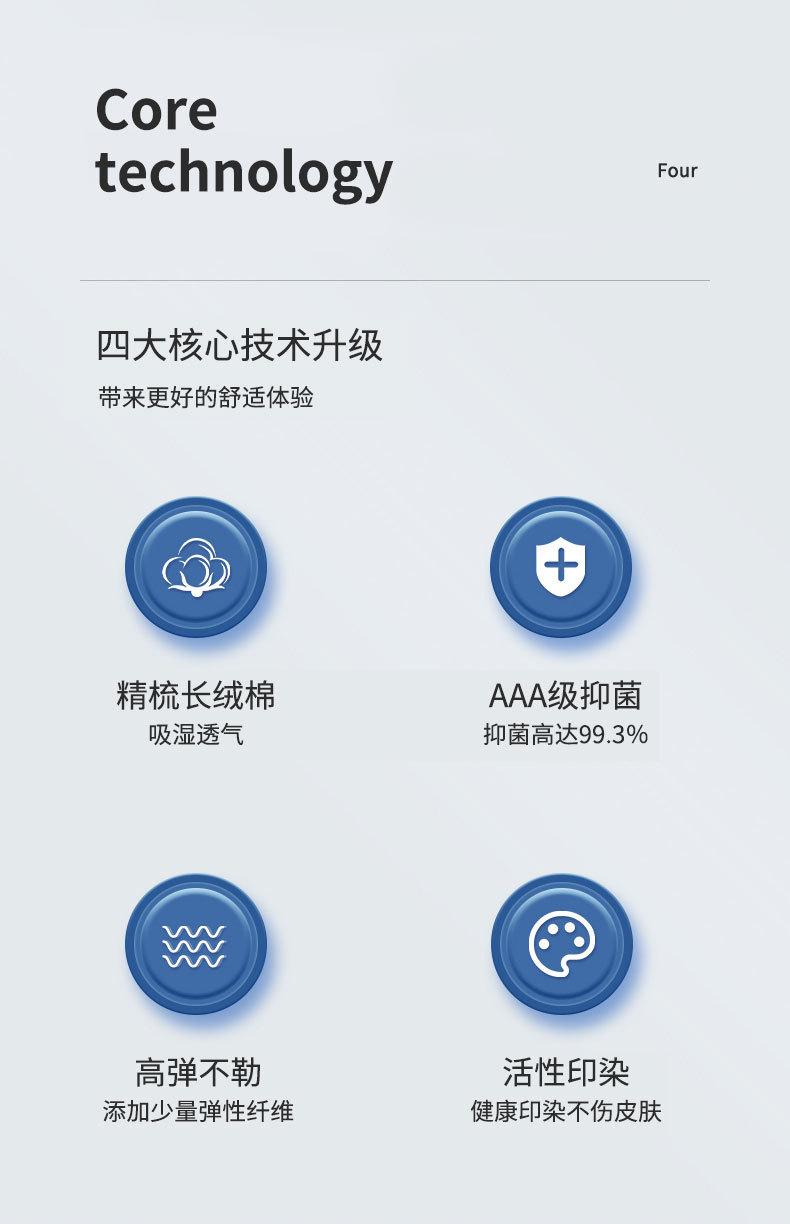 Core
technology

Four

四大核心技术升级

带来更好的舒适体验

精梳长绒棉
吸湿透气

AAA级抑菌
抑菌高达99.3%

高弹不勒
添加少量弹性纤维

活性印染
健康印染不伤皮肤