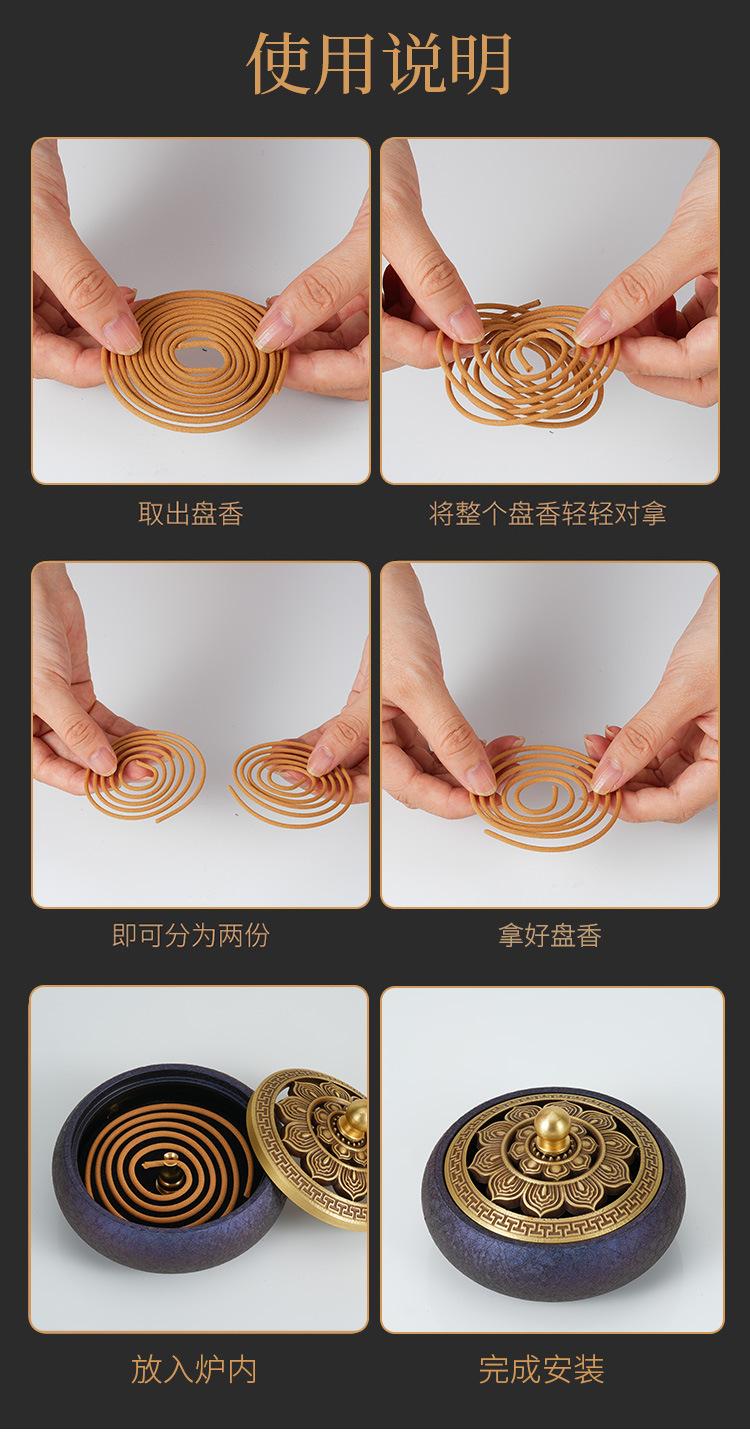 使用说明

取出盘香

将整个盘香轻轻对拿

即可分为两份

拿好盘香

放入炉内

完成安装