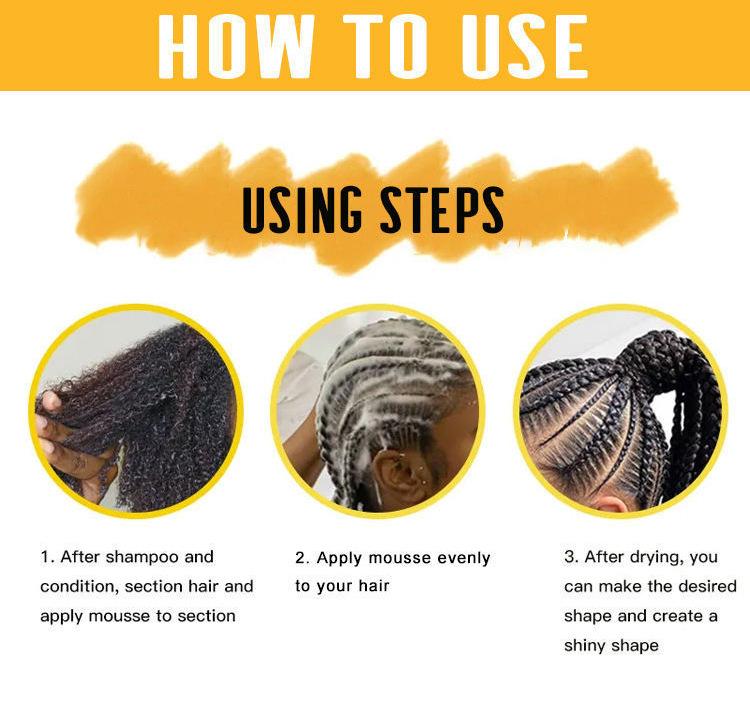 HOW TO USE

USING STEPS

1. After shampoo and condition, section hair and apply mousse to section

2. Apply mousse evenly to your hair

3. After drying, you can make the desired shape and create a shiny shape